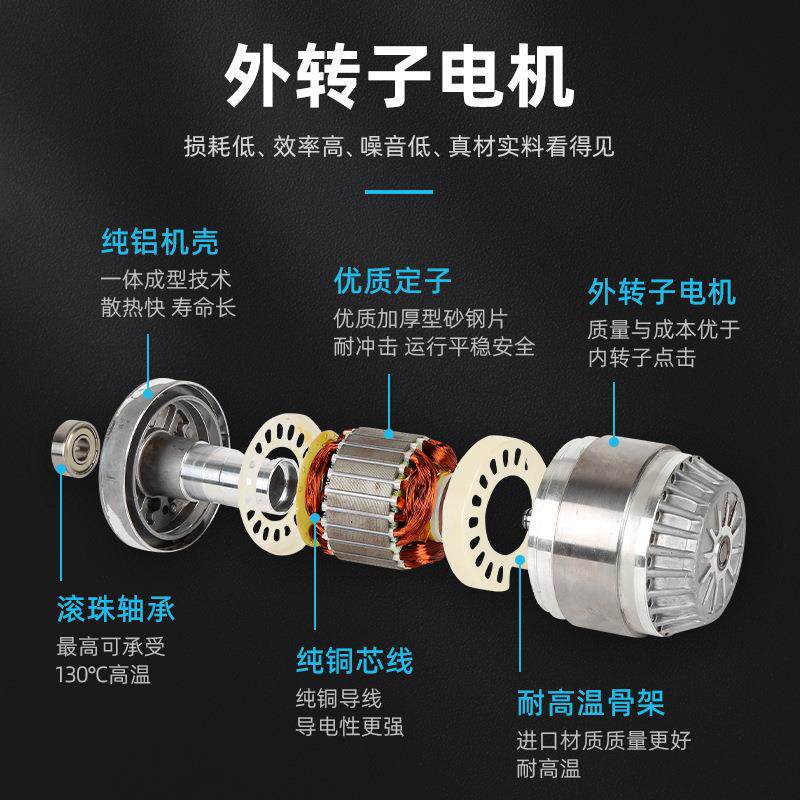 外转子电机

损耗低、效率高、噪音低、真材实料看得见

纯铝机壳
一体成型技术
散热快 寿命长

优质定子
优质加厚型矽钢片
耐冲击 运行平稳安全

外转子电机
质量与成本优于
内转子点击

滚珠轴承
最高可承受
130℃高温

纯铜芯线
纯铜导线
导电性更强

耐高温骨架
进口材质质量更好
耐高温