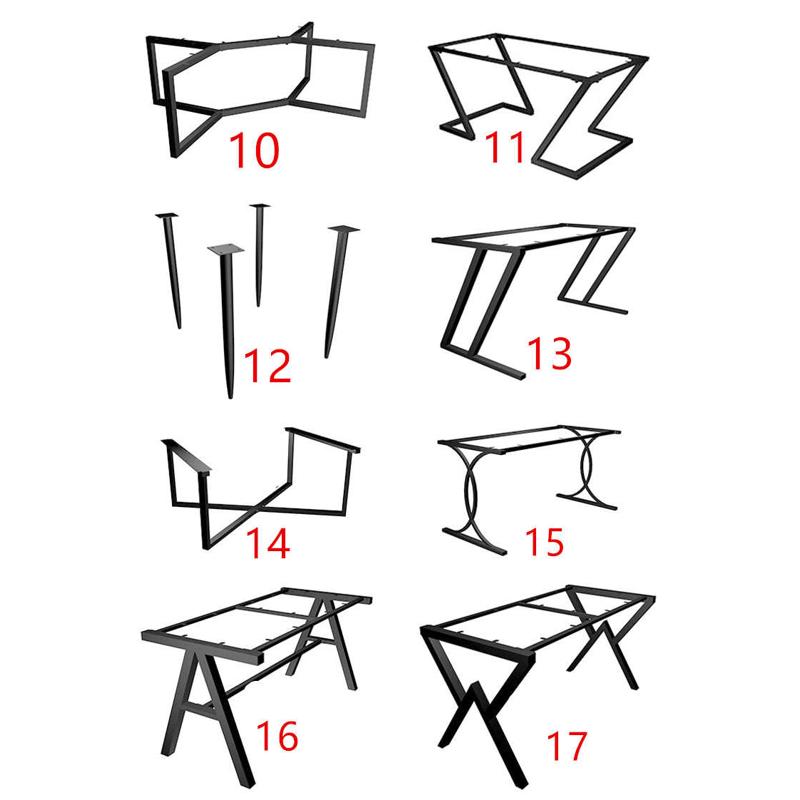 10
11
12
13
14
15
16
17