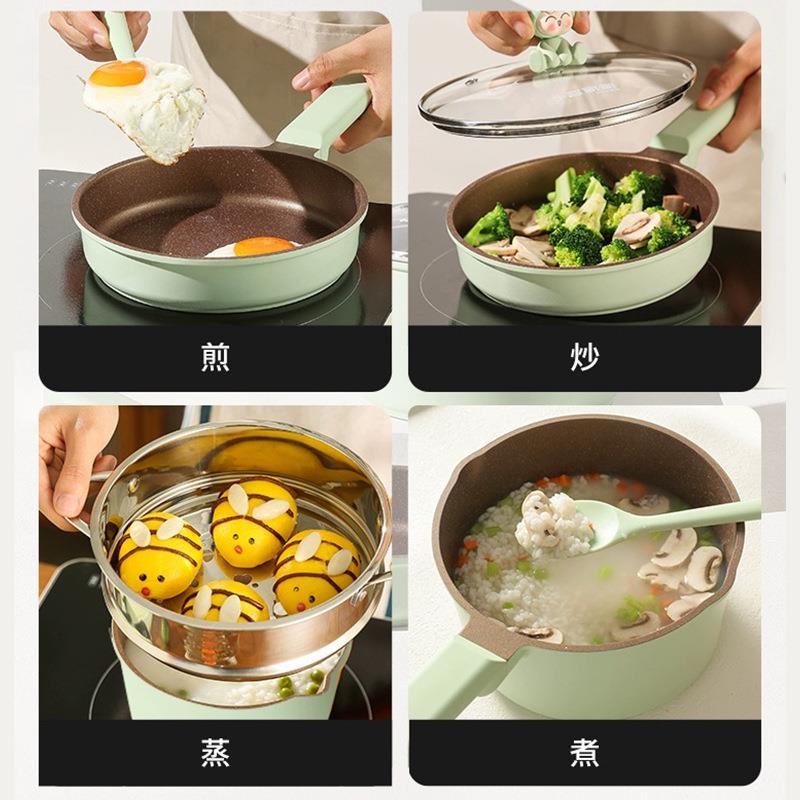 煎

炒

蒸

煮