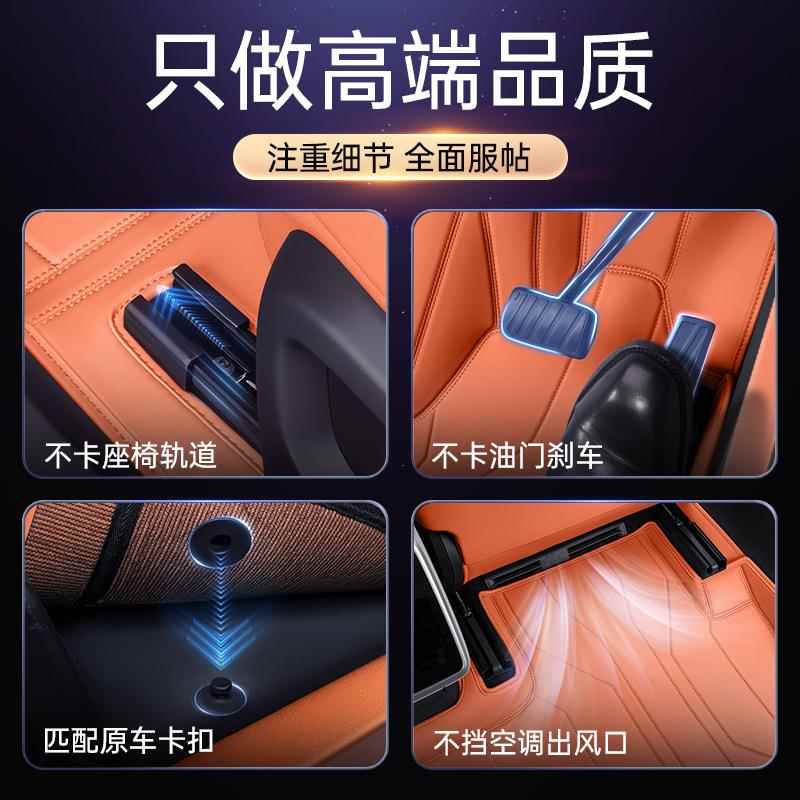 只做高端品质

注重细节 全面服帖

不卡座椅轨道

不卡油门刹车

匹配原车卡扣

不挡空调出风口