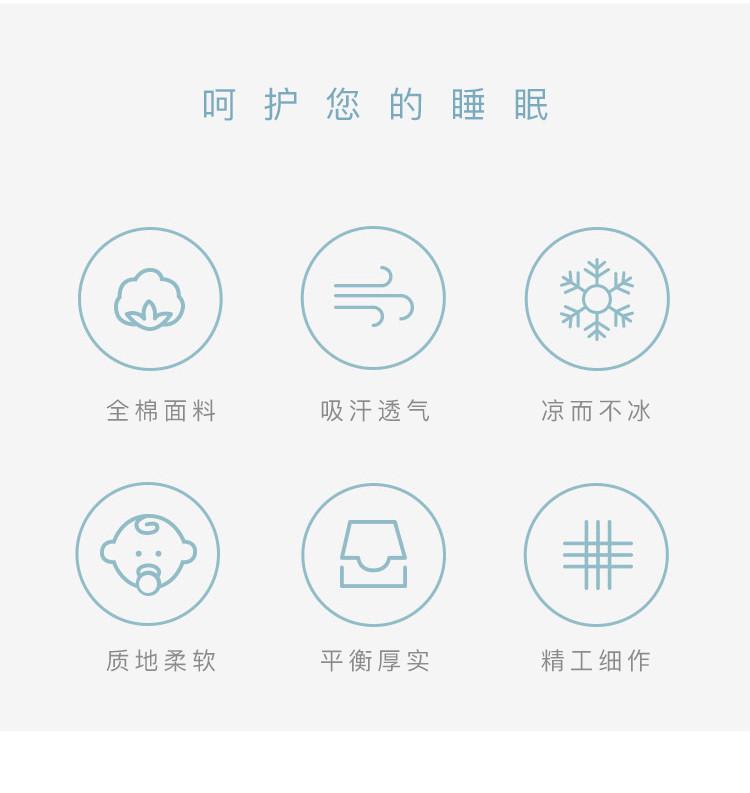 呵护您的睡眠

全棉面料

吸汗透气

凉而不冰

质地柔软

平衡厚实

精工细作