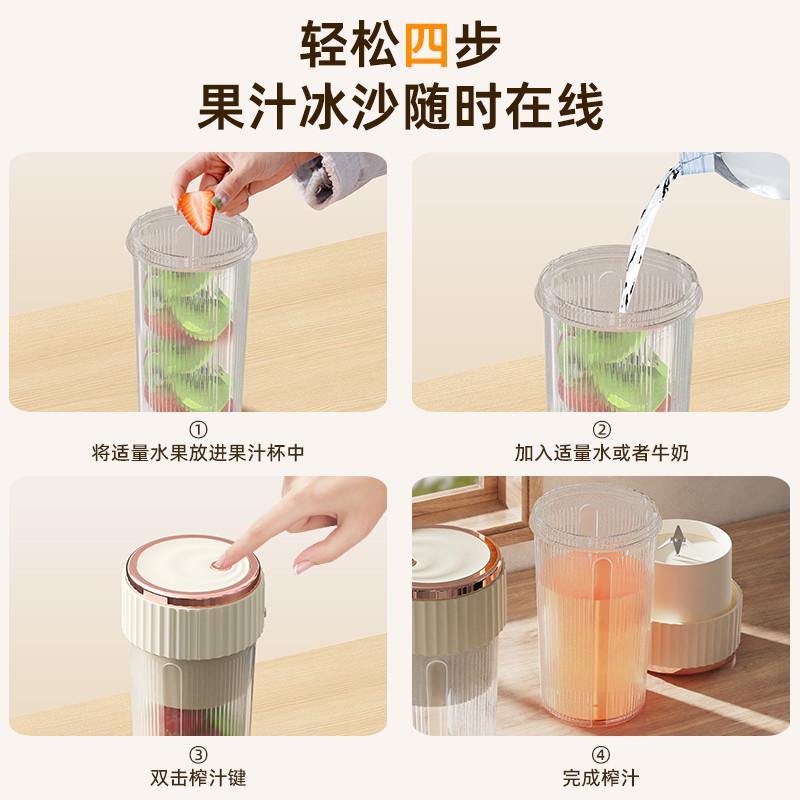 轻松四步
果汁冰沙随时在线

①
将适量水果放进果汁杯中

②
加入适量水或者牛奶

③
双击榨汁键

④
完成榨汁