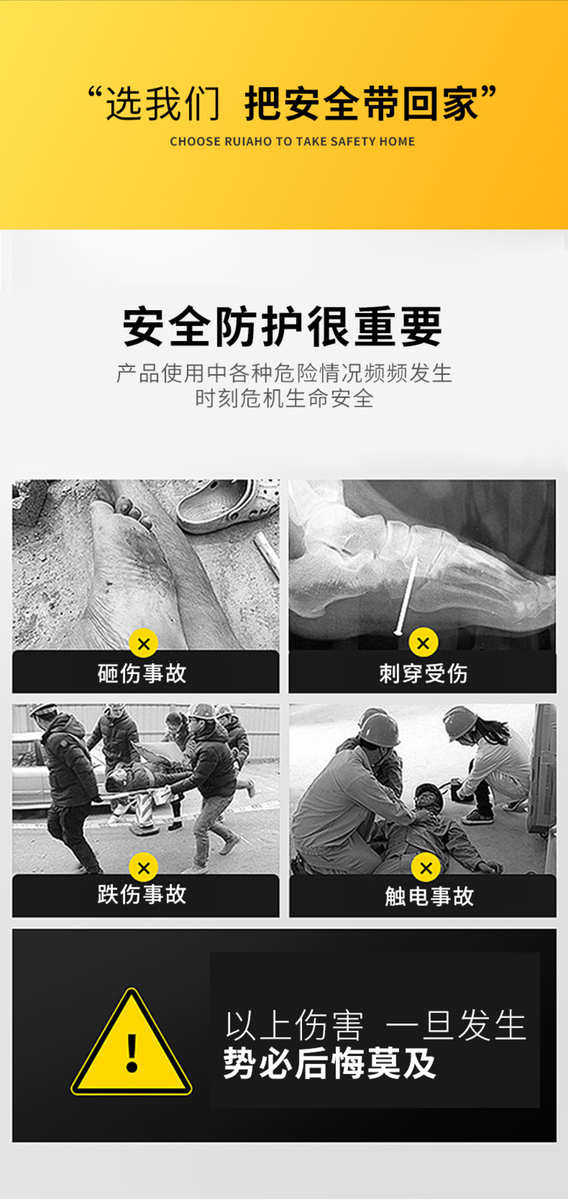 “选我们 把安全带回家”
CHOOSE RUIAHO TO TAKE SAFETY HOME

安全防护很重要
产品使用中各种危险情况频频发生
时刻危机生命安全

砸伤事故

刺穿受伤

跌伤事故

触电事故

以上伤害 一旦发生
势必后悔莫及