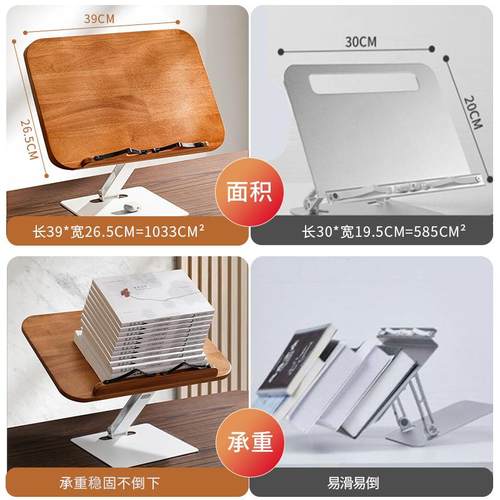 39CM

26.5CM

30CM

20CM

面积

长39*宽26.5CM=1033CM²

长30*宽19.5CM=585CM²

承重

承重稳固不倒下

易滑易倒