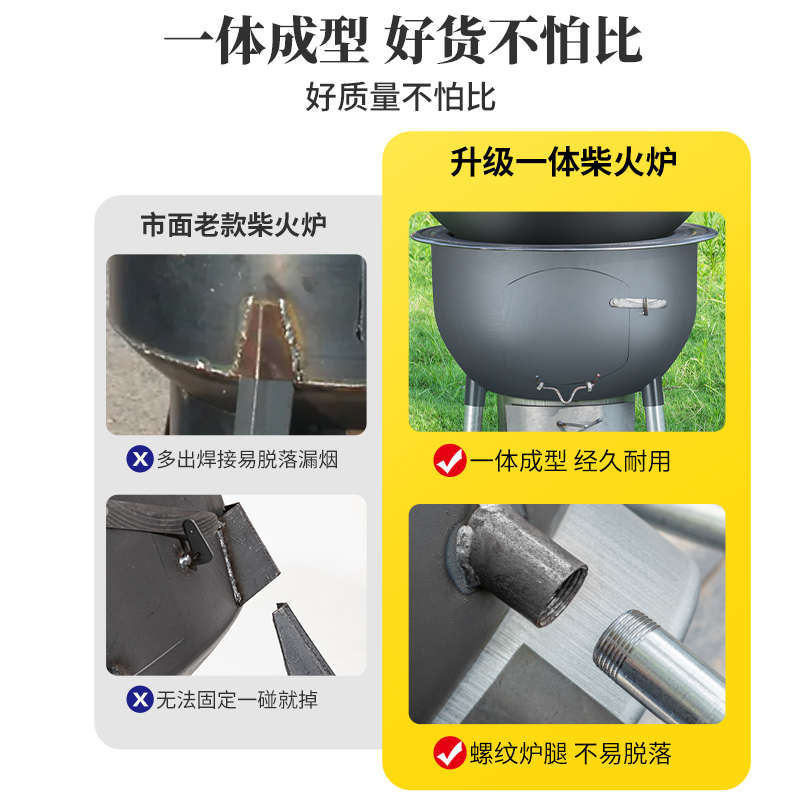 一体成型 好货不怕比
好质量不怕比

市面老款柴火炉

多出焊接易脱落漏烟

无法固定一碰就掉

升级一体柴火炉

一体成型 经久耐用

螺纹炉腿 不易脱落