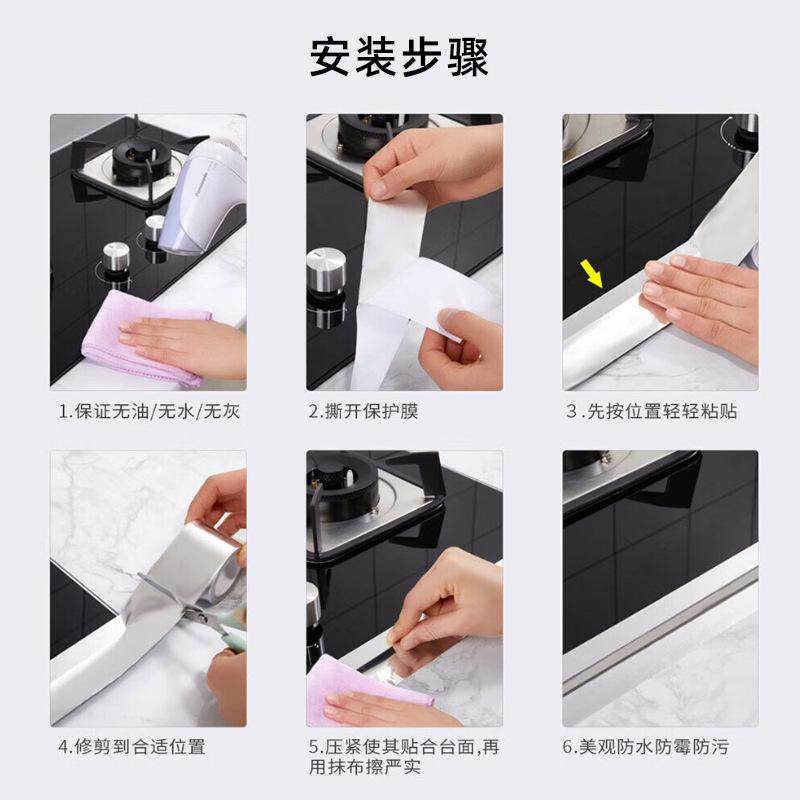 安装步骤

1.保证无油/无水/无灰

2.撕开保护膜

3.先按位置轻轻粘贴

4.修剪到合适位置

5.压紧使其贴合台面,再用抹布擦严实

6.美观防水防霉防污