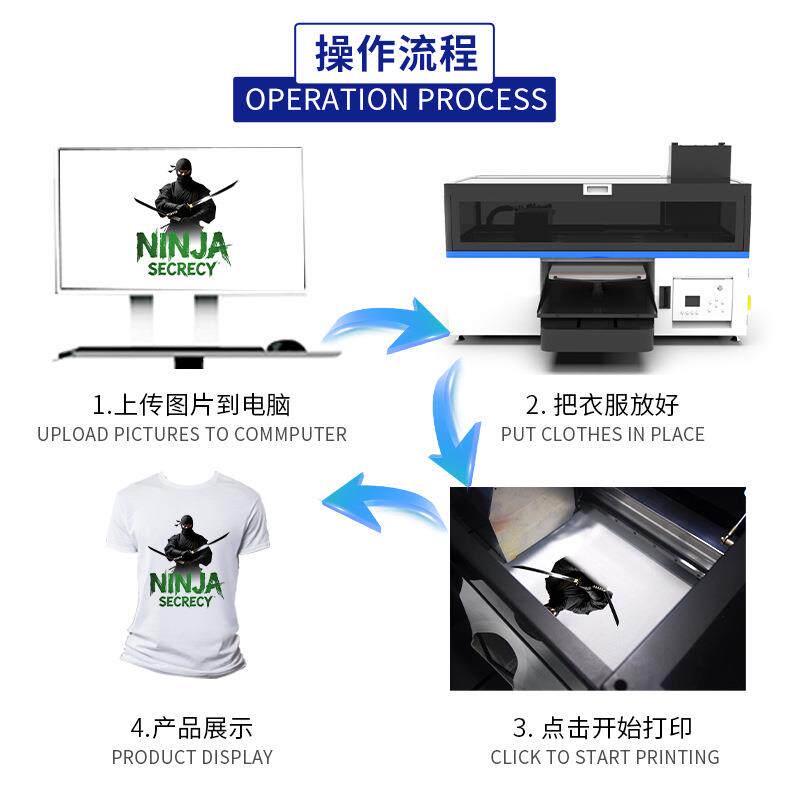 操作流程
OPERATION PROCESS

NINJA
SECRECY

1.上传图片到电脑
UPLOAD PICTURES TO COMMPUTER

2. 把衣服放好
PUT CLOTHES IN PLACE

NINJA
SECRECY

4.产品展示
PRODUCT DISPLAY

3. 点击开始打印
CLICK TO START PRINTING