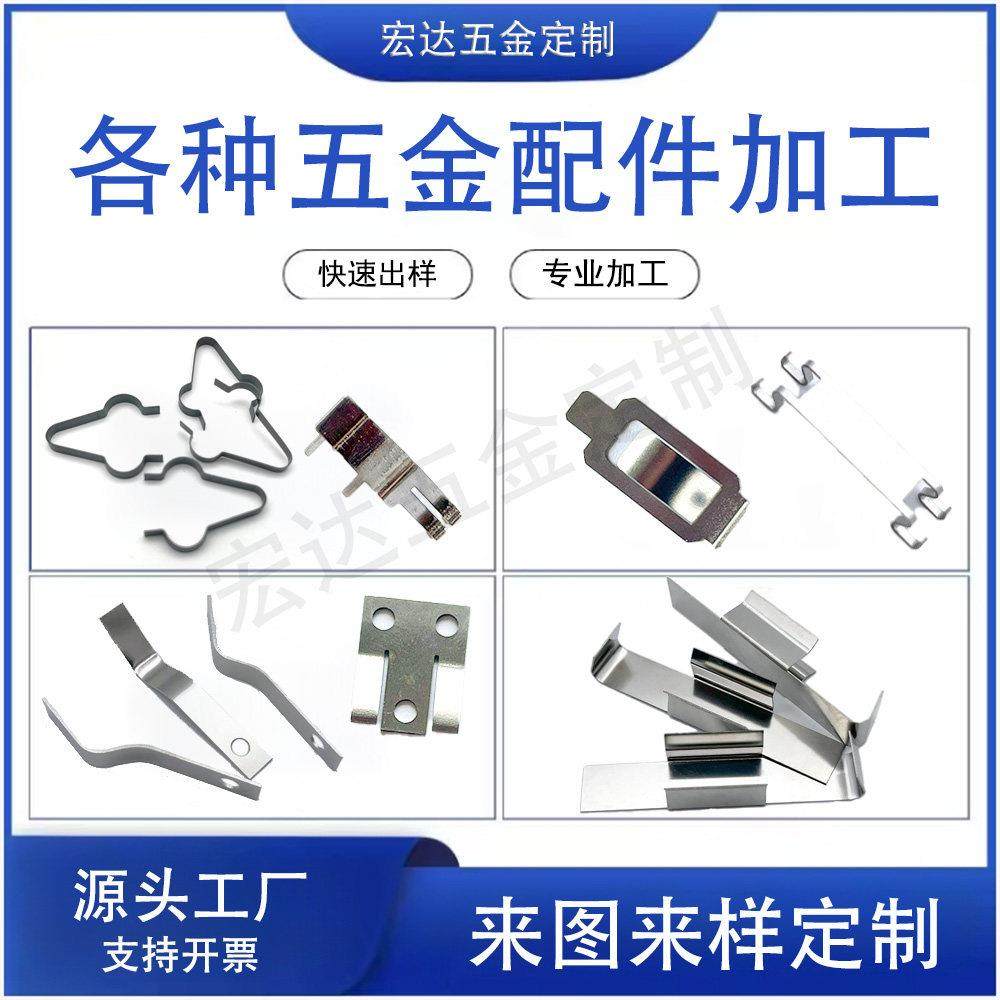 宏达五金定制

各种五金配件加工

快速出样

专业加工

宏达五金定制

源头工厂

支持开票

来图来样定制