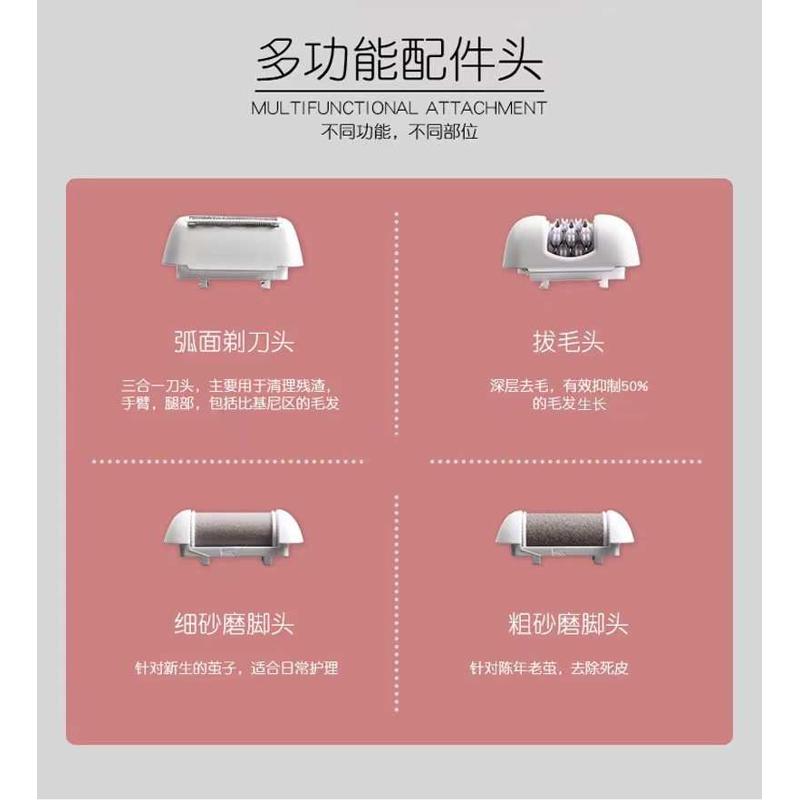 多功能配件头

MULTIFUNCTIONAL ATTACHMENT

不同功能，不同部位

弧面剃刀头

三合一刀头，主要用于清理残渣，手臂，腿部，包括比基尼区的毛发

拔毛头

深层去毛，有效抑制50%的毛发生长

细砂磨脚头

针对新生的茧子，适合日常护理

粗砂磨脚头

针对陈年老茧，去除死皮