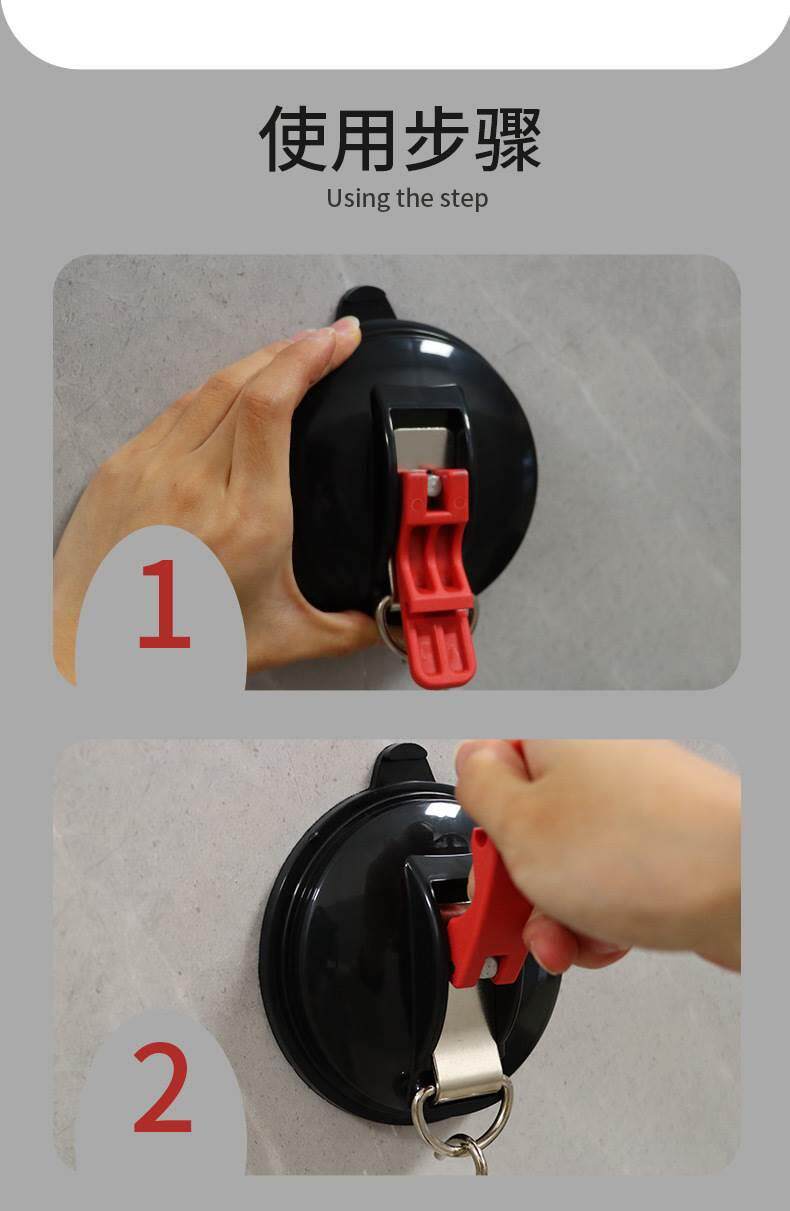 使用步骤
Using the step

1

2