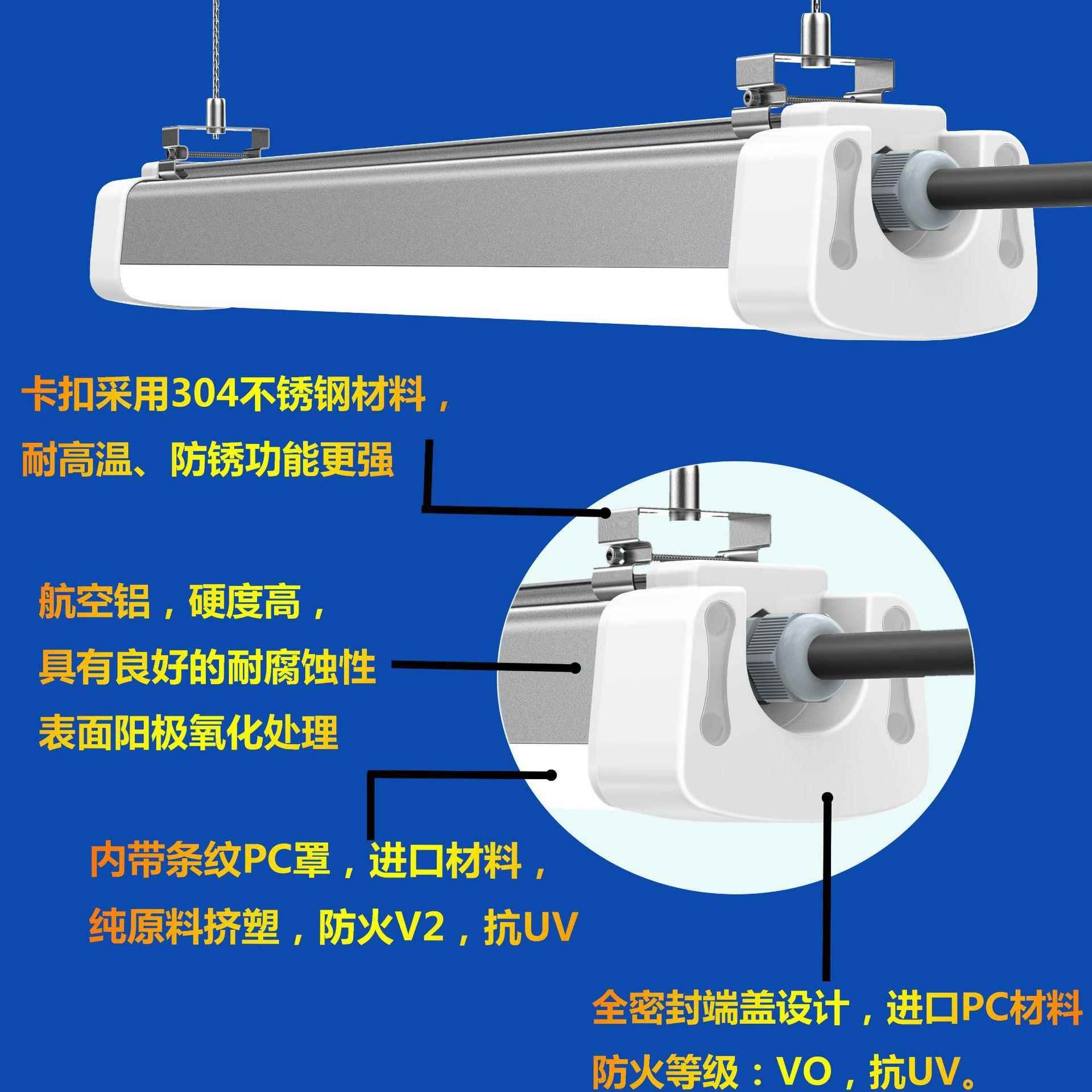 卡扣采用304不锈钢材料，
耐高温、防锈功能更强

航空铝，硬度高，
具有良好的耐腐蚀性
表面阳极氧化处理

内带条纹PC罩，进口材料，
纯原料挤塑，防火V2，抗UV

全密封端盖设计，进口PC材料
防火等级：VO，抗UV。