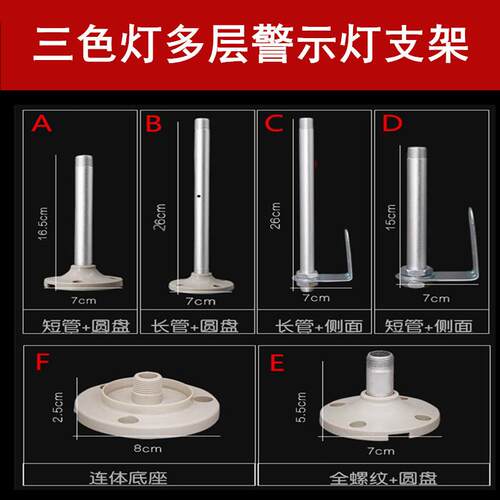 三色灯多层警示灯支架

A
16.5cm
7cm
短管+圆盘

B
26cm
7cm
长管+圆盘

C
26cm
7cm
长管+侧面

D
15cm
7cm
短管+侧面

F
2.5cm
8cm
连体底座

E
5.5cm
7cm
全螺纹+圆盘