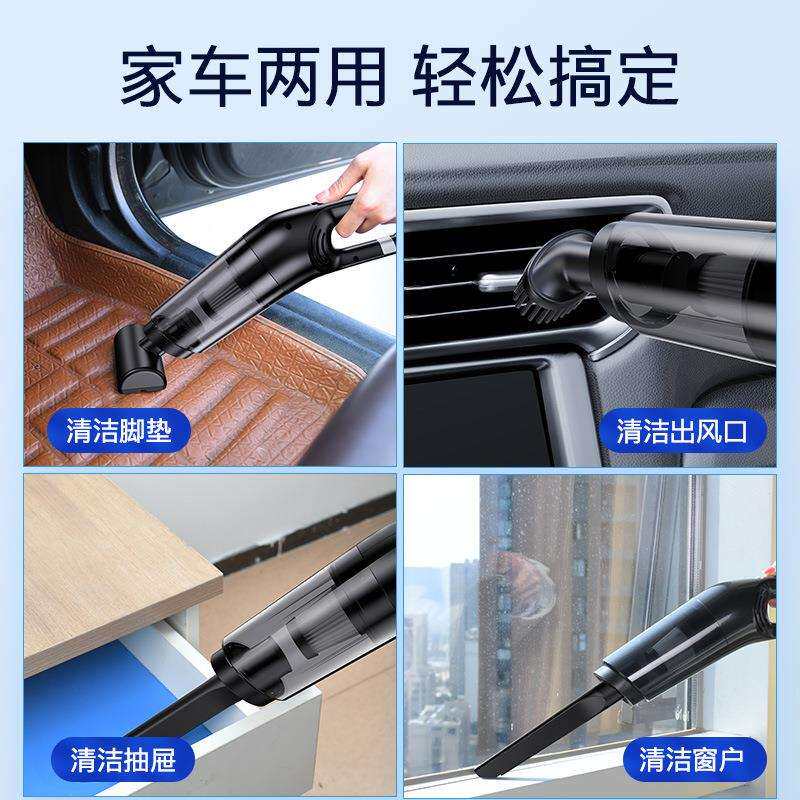 家车两用 轻松搞定

清洁脚垫

清洁出风口

清洁抽屉

清洁窗户