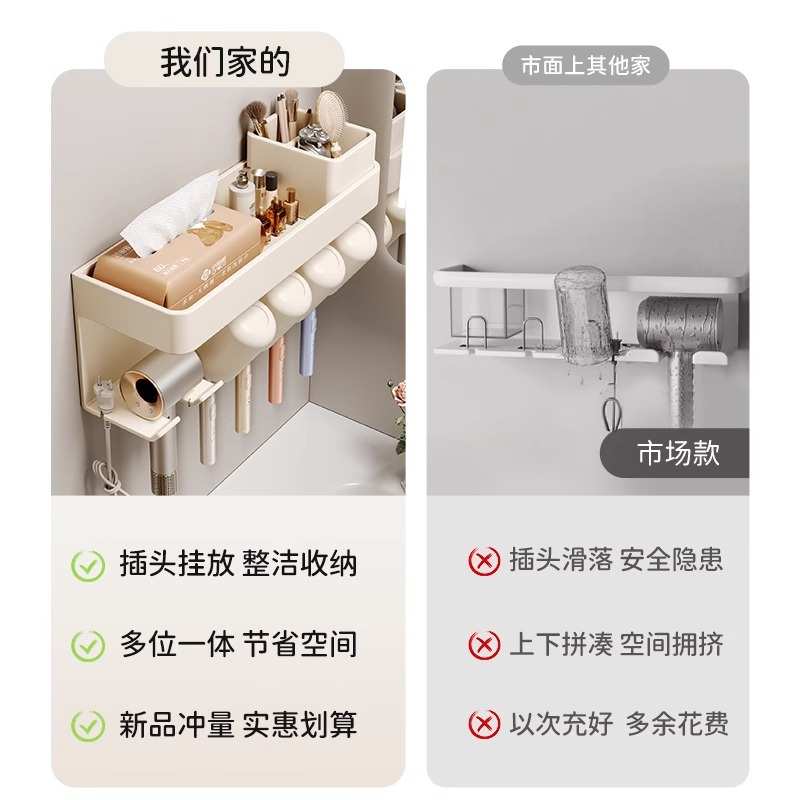 我们家的

插头挂放 整洁收纳

多位一体 节省空间

新品冲量 实惠划算

市面上其他家

市场款

插头滑落 安全隐患

上下拼凑 空间拥挤

以次充好 多余花费