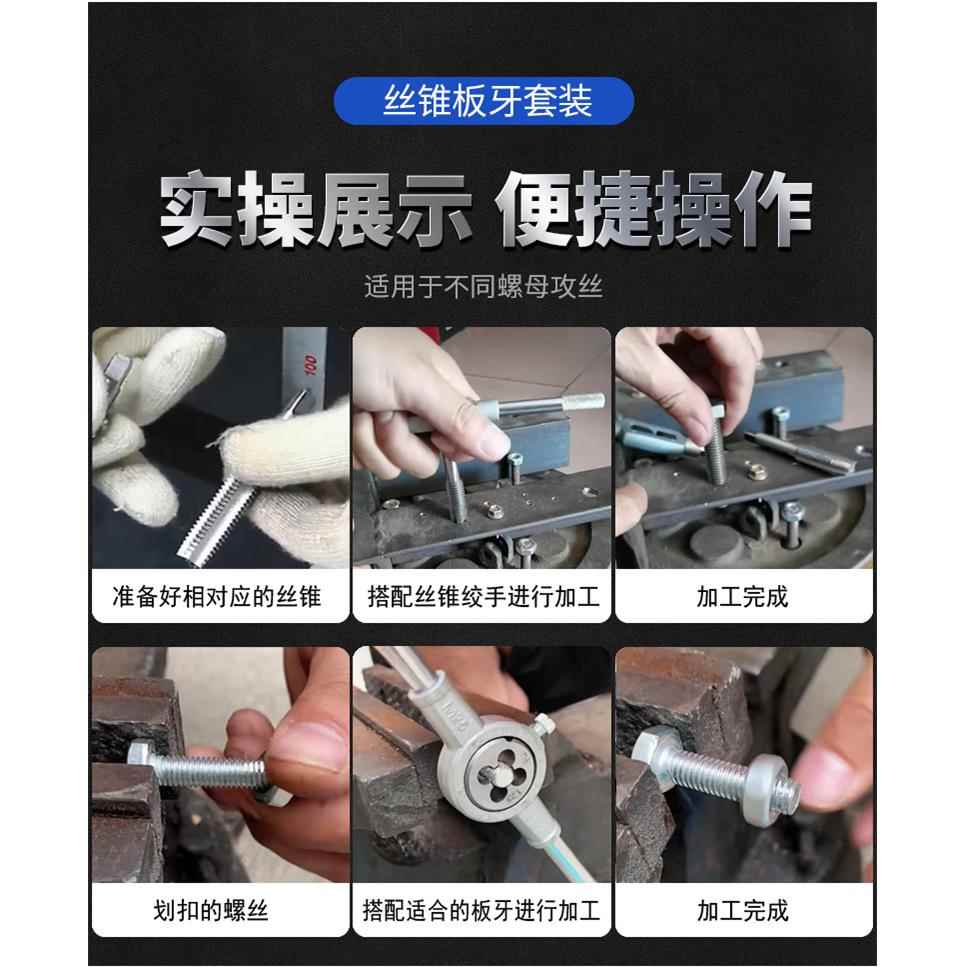 丝锥板牙套装

实操展示 便捷操作

适用于不同螺母攻丝

100

准备好相对应的丝锥

搭配丝锥绞手进行加工

加工完成

划扣的螺丝

搭配适合的板牙进行加工

加工完成