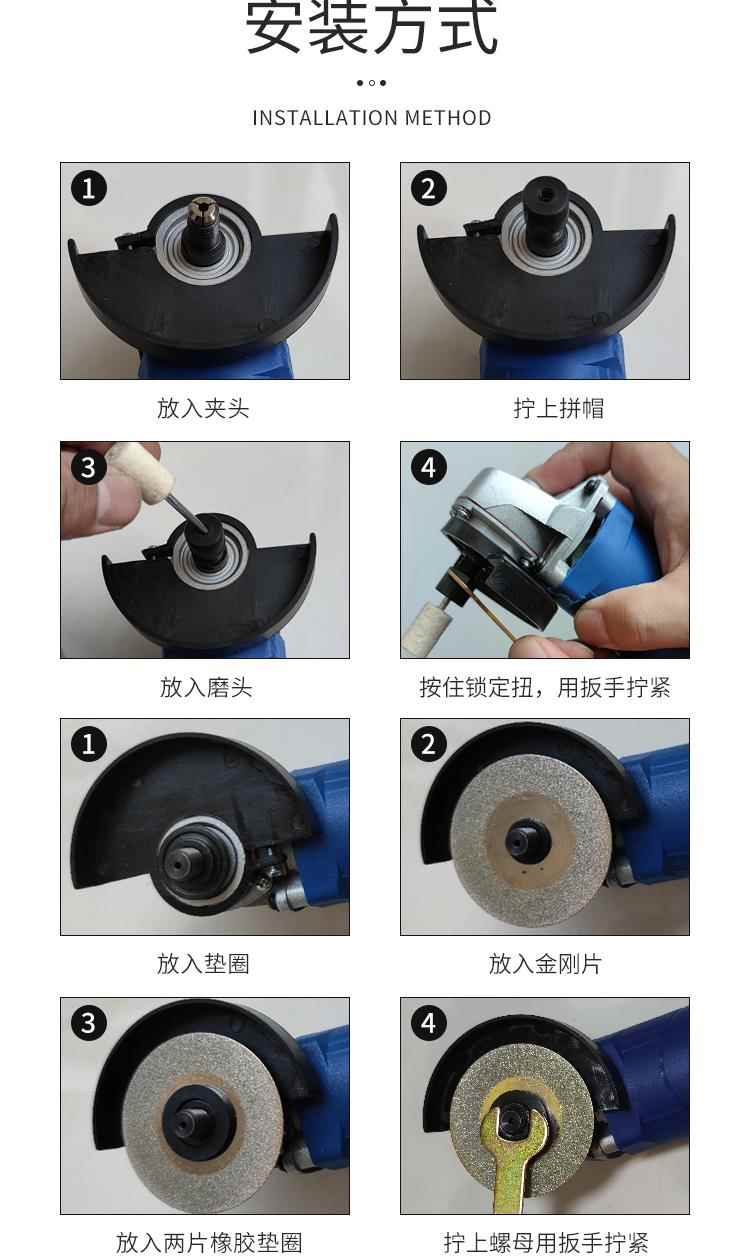 安装方式

INSTALLATION METHOD

1

放入夹头

2

拧上拼帽

3

放入磨头

4

按住锁定扭，用扳手拧紧

1

放入垫圈

2

放入金刚片

3

放入两片橡胶垫圈

4

拧上螺母用扳手拧紧