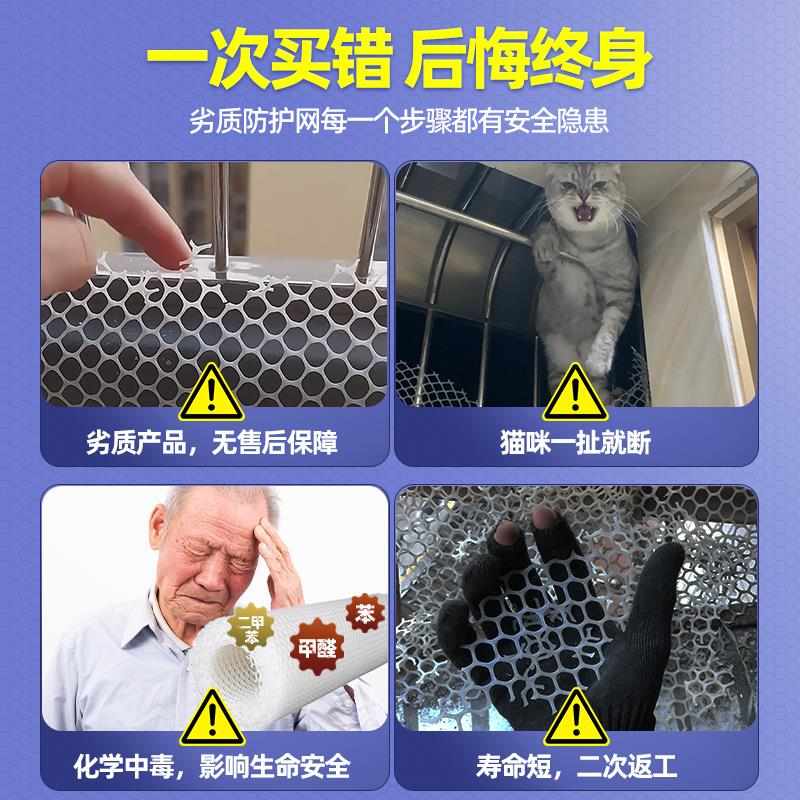 一次买错 后悔终身

劣质防护网每一个步骤都有安全隐患

劣质产品，无售后保障

猫咪一扯就断

二甲苯

甲醛

苯

化学中毒，影响生命安全

寿命短，二次返工