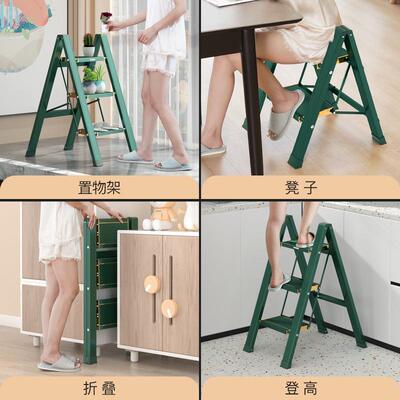 置物架

凳子

折叠

登高