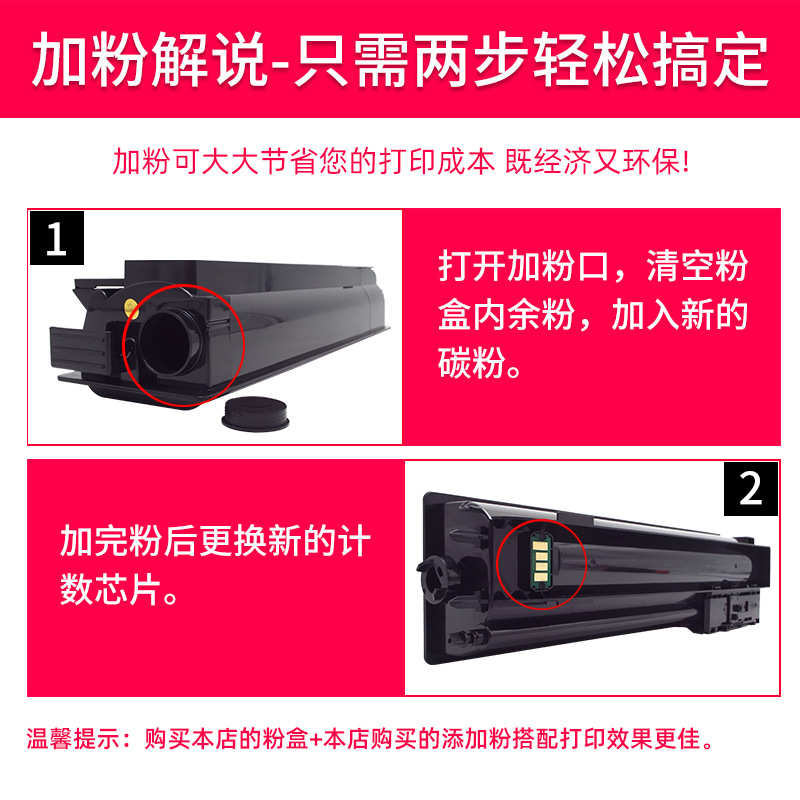 加粉解说-只需两步轻松搞定

加粉可大大节省您的打印成本 既经济又环保!

1

打开加粉口，清空粉盒内余粉，加入新的碳粉。

加完粉后更换新的计数芯片。

2

温馨提示：购买本店的粉盒+本店购买的添加粉搭配打印效果更佳。