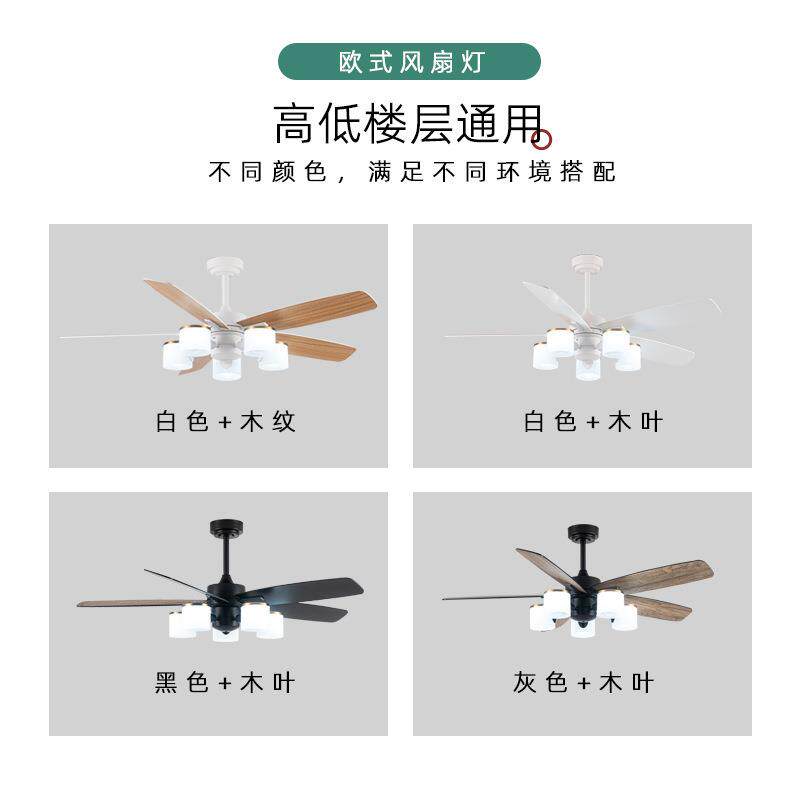 欧式风扇灯

高低楼层通用

不同颜色，满足不同环境搭配

白色+木纹

白色+木叶

黑色+木叶

灰色+木叶