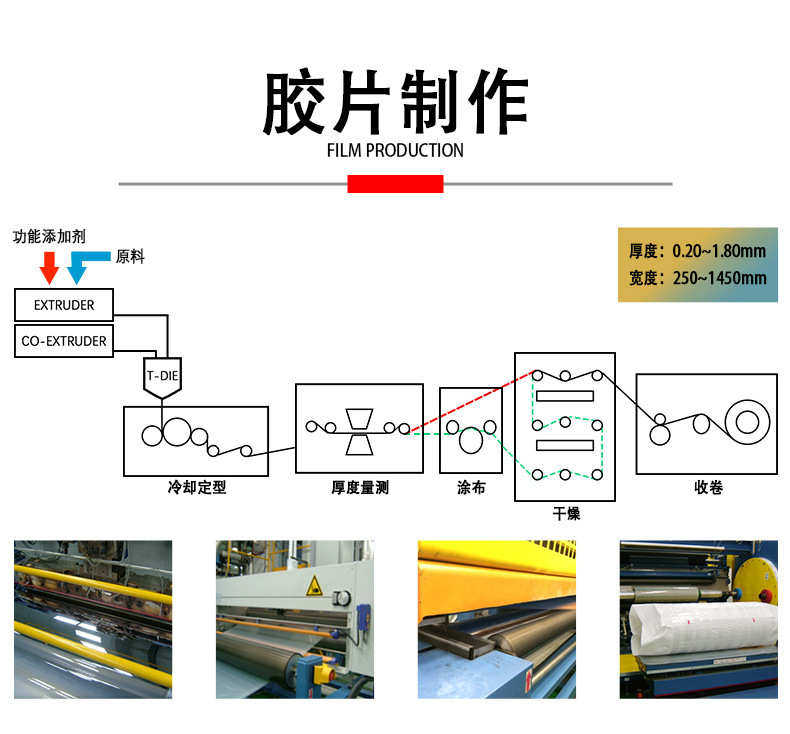 胶片制作
FILM PRODUCTION

功能添加剂
原料

厚度：0.20~1.80mm
宽度：250~1450mm

EXTRUDER
CO-EXTRUDER
T-DIE

冷却定型
厚度量测
涂布
干燥
收卷