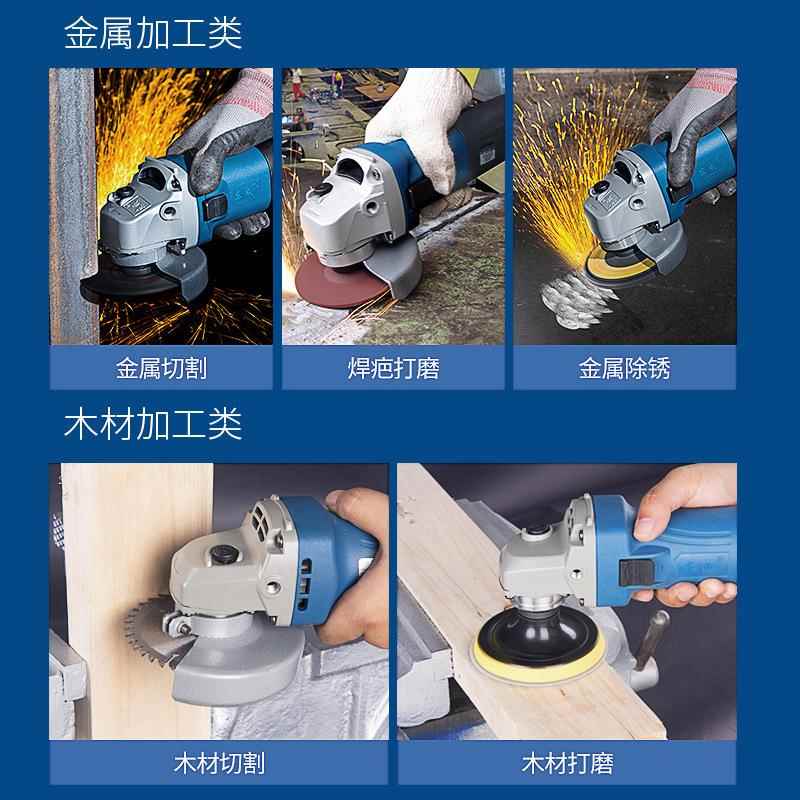 金属加工类

金属切割

焊疤打磨

金属除锈

木材加工类

木材切割

木材打磨