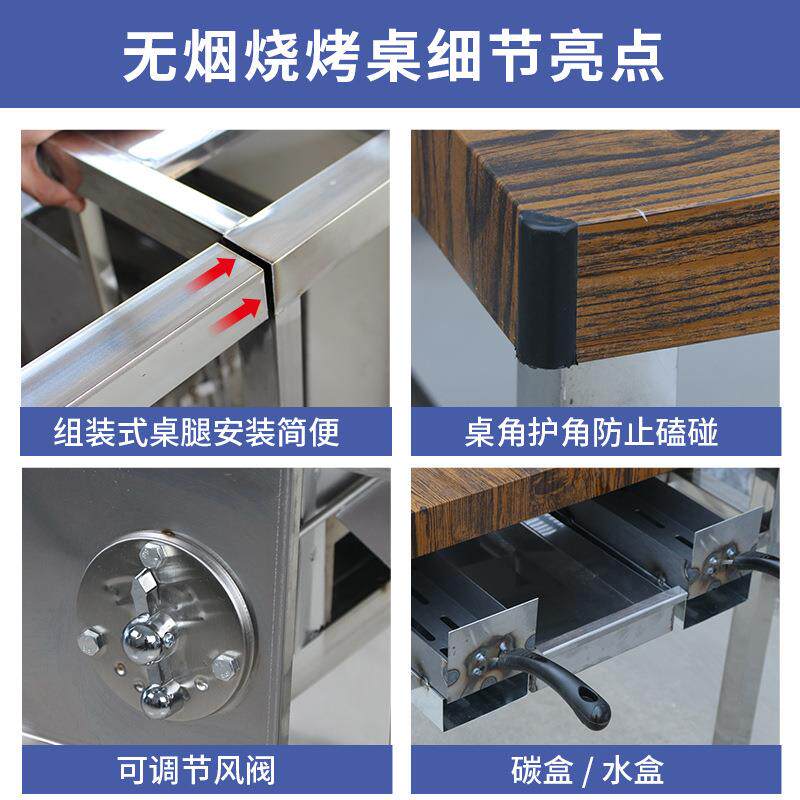 无烟烧烤桌细节亮点

组装式桌腿安装简便

桌角护角防止磕碰

可调节风阀

碳盒 / 水盒