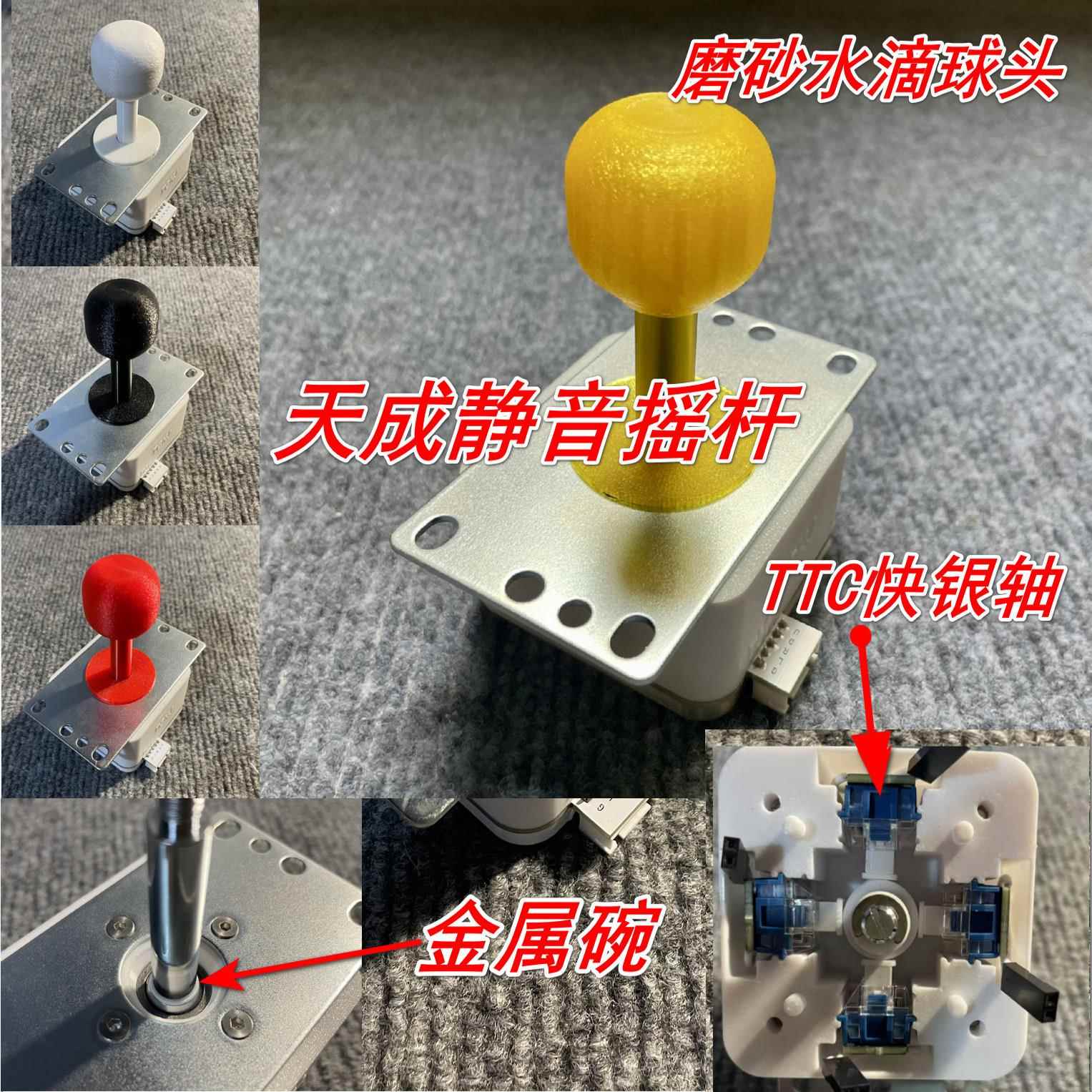 磨砂水滴球头

天成静音摇杆

TTC快银轴

金属碗