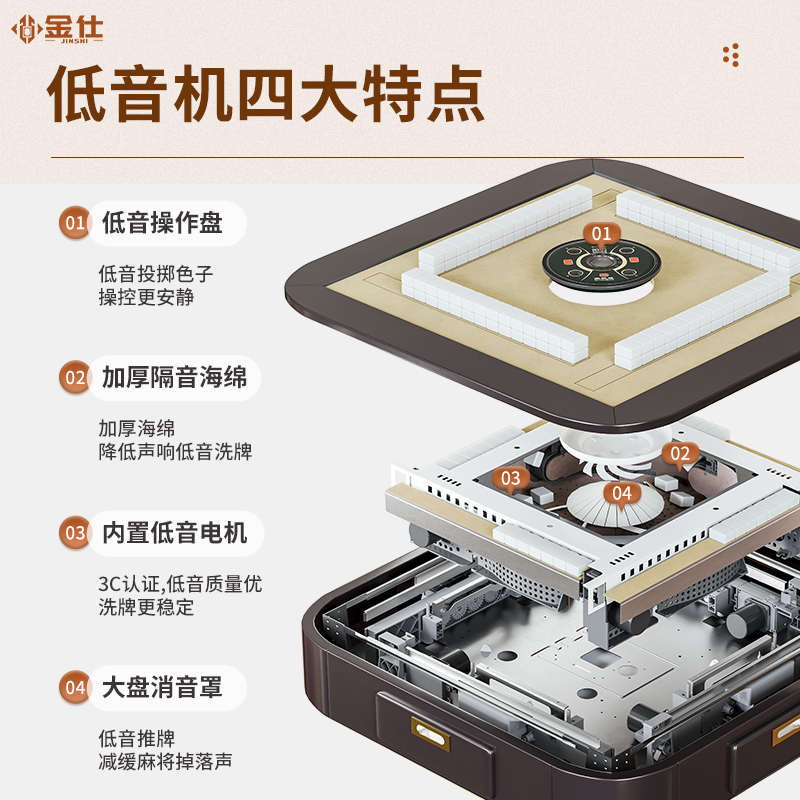 金仕
JINSHI

低音机四大特点

01 低音操作盘

低音投掷色子
操控更安静

02 加厚隔音海绵

加厚海绵
降低声响低音洗牌

03 内置低音电机

3C认证,低音质量优
洗牌更稳定

04 大盘消音罩

低音推牌
减缓麻将掉落声

01

02

03

04