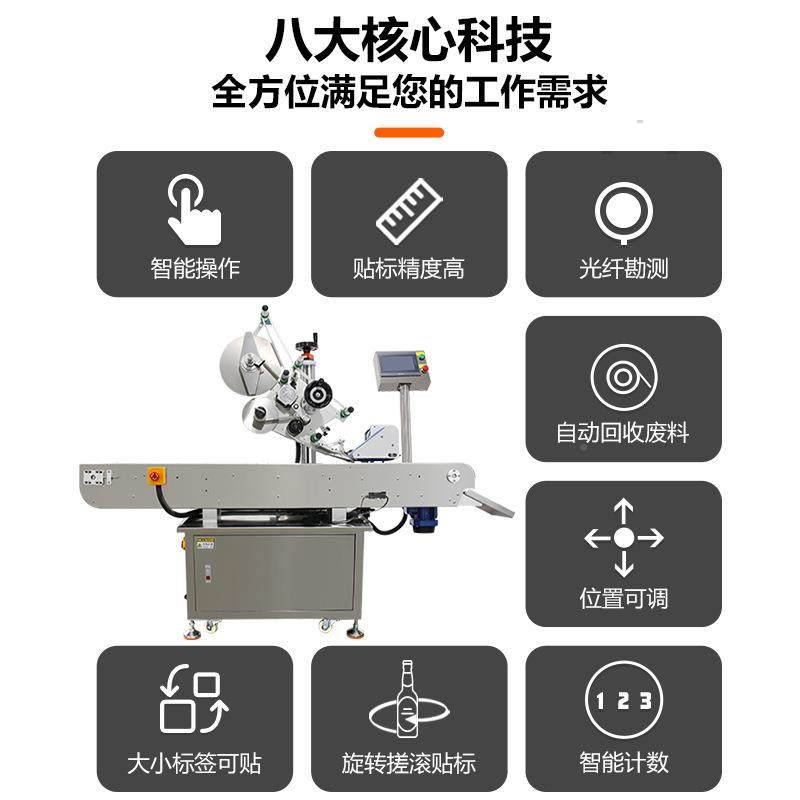 八大核心科技
全方位满足您的工作需求

智能操作

贴标精度高

光纤勘测

自动回收废料

位置可调

大小标签可贴

旋转搓滚贴标

1 2 3
智能计数