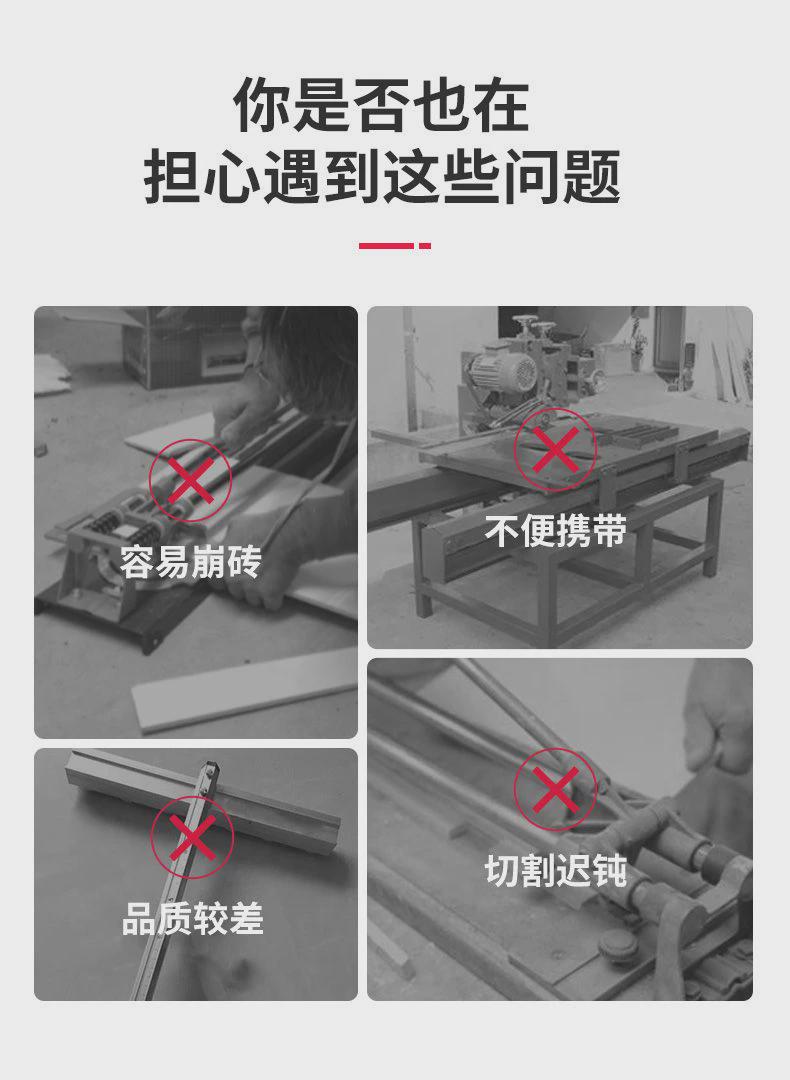 你是否也在
担心遇到这些问题

容易崩砖

不便携带

品质较差

切割迟钝