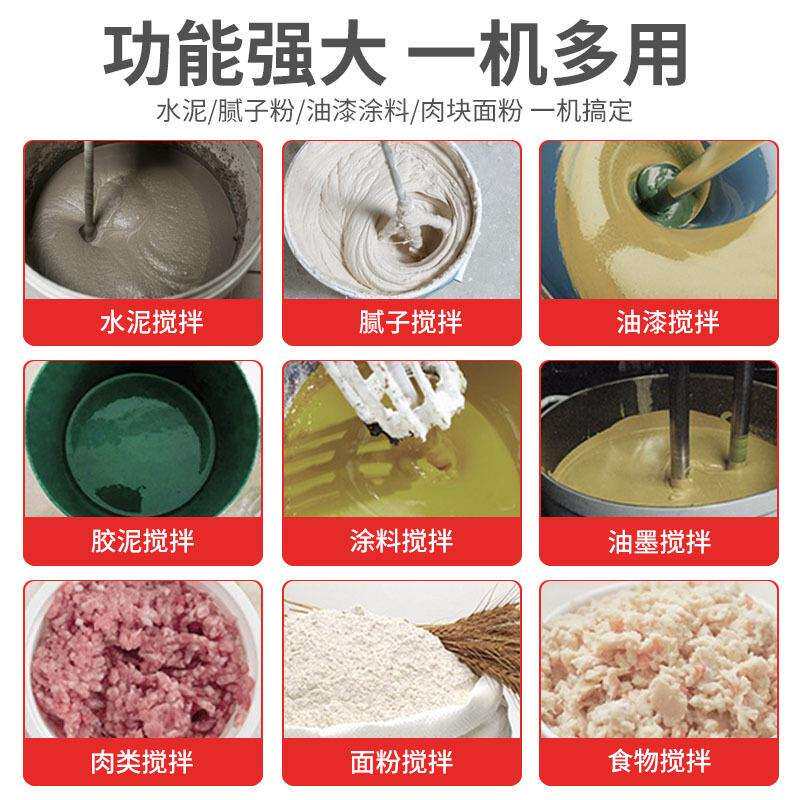 功能强大 一机多用
水泥/腻子粉/油漆涂料/肉块面粉 一机搞定

水泥搅拌

腻子搅拌

油漆搅拌

胶泥搅拌

涂料搅拌

油墨搅拌

肉类搅拌

面粉搅拌

食物搅拌