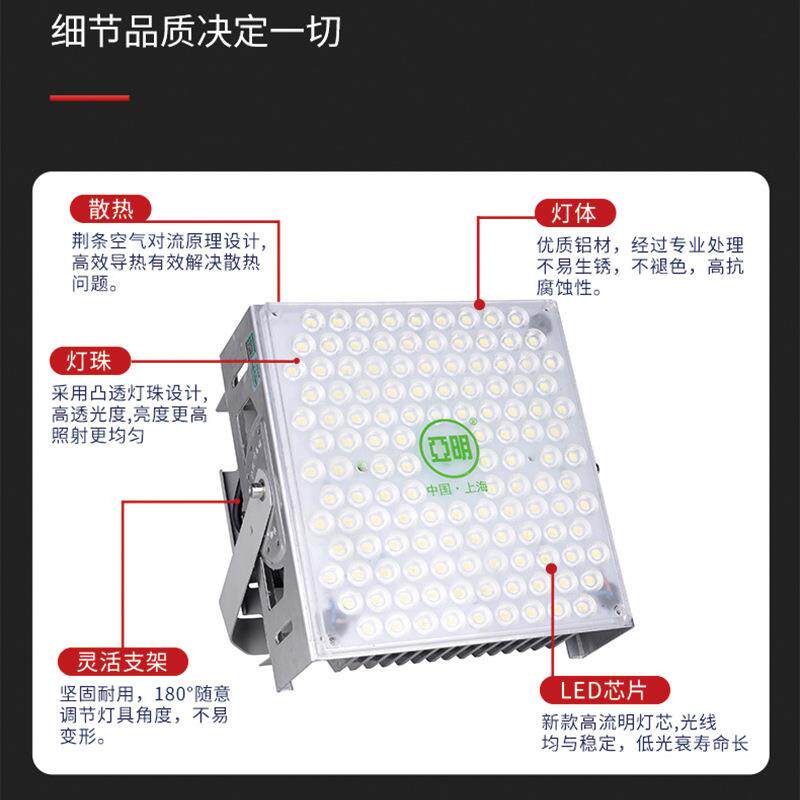 细节品质决定一切

散热
荆条空气对流原理设计，高效导热有效解决散热问题。

灯体
优质铝材，经过专业处理不易生锈，不褪色，高抗腐蚀性。

灯珠
采用凸透灯珠设计，高透光度,亮度更高照射更均匀

亞明
中国·上海

灵活支架
坚固耐用，180°随意调节灯具角度，不易变形。

LED芯片
新款高流明灯芯,光线均与稳定，低光衰寿命长