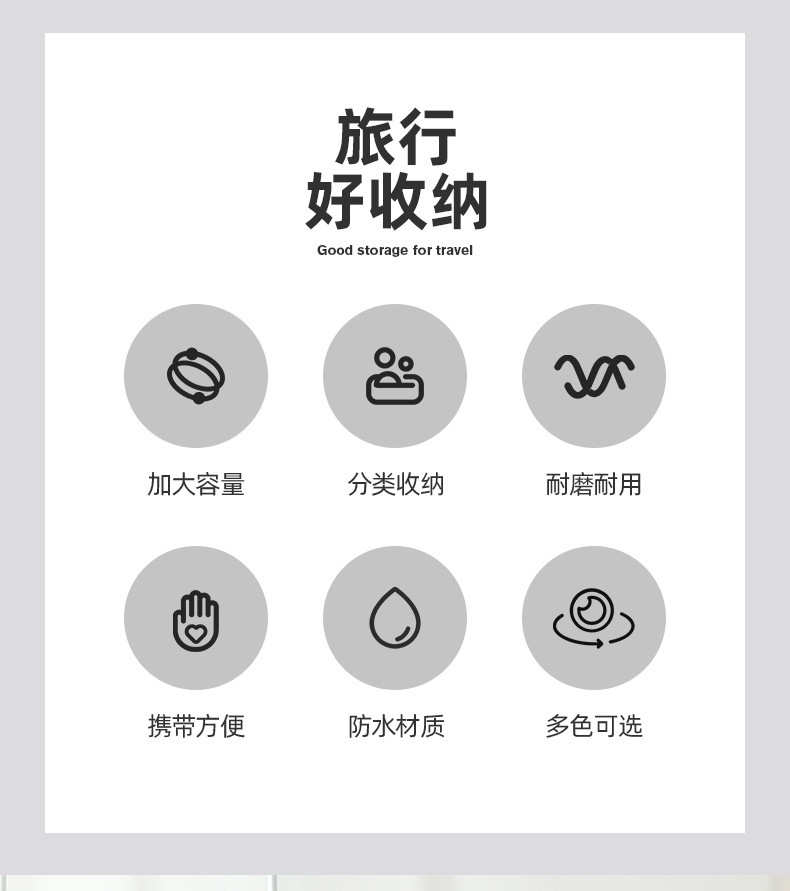 旅行
好收纳

Good storage for travel

加大容量

分类收纳

耐磨耐用

携带方便

防水材质

多色可选