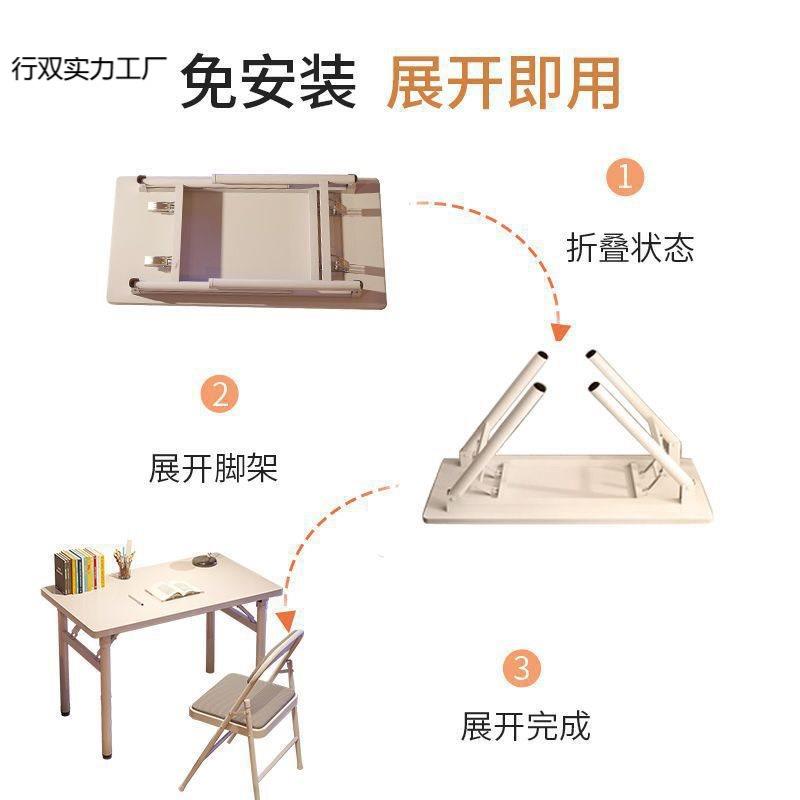 行双实力工厂 免安装 展开即用

1
折叠状态

2
展开脚架

3
展开完成