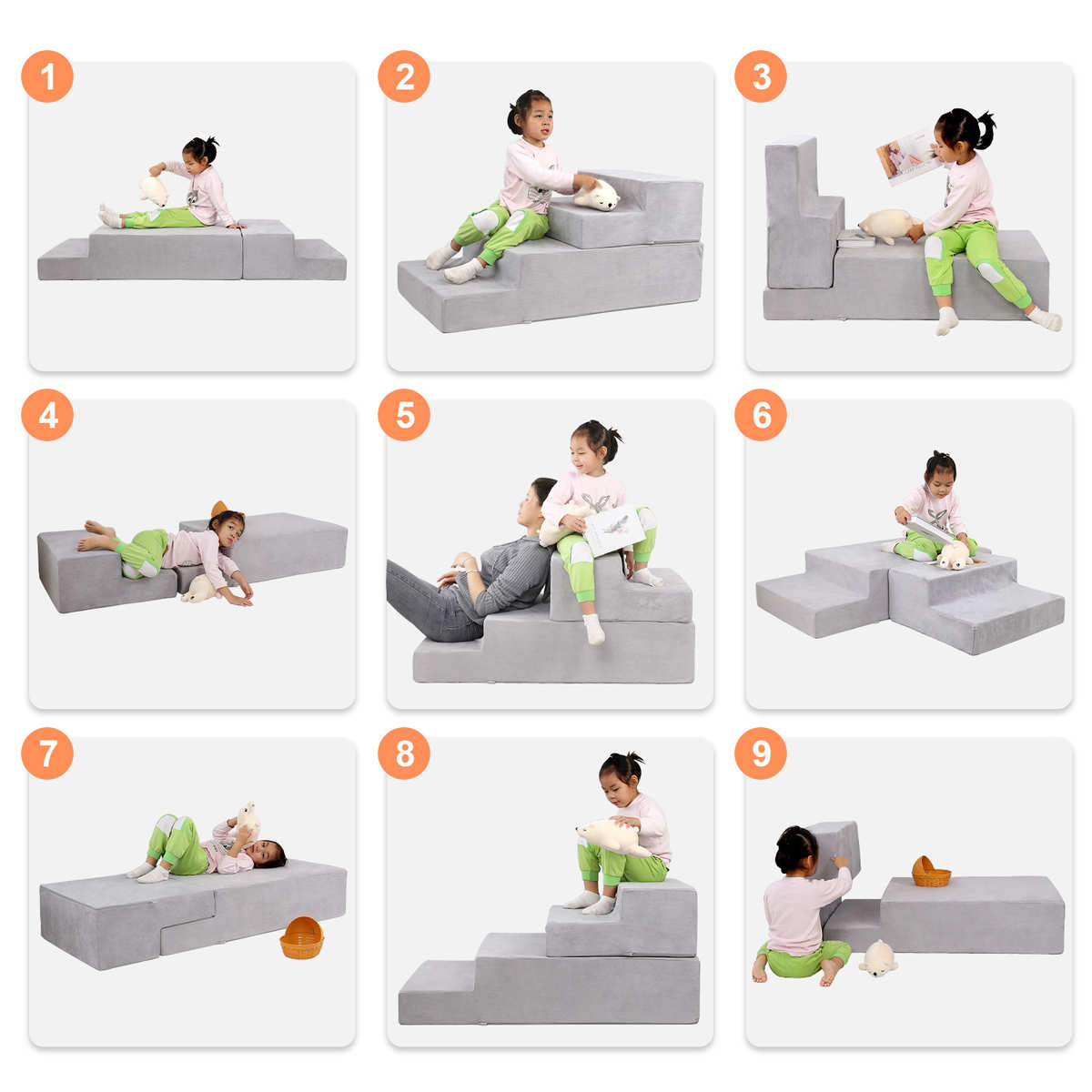 1

2

3

4

5

6

7

8

9