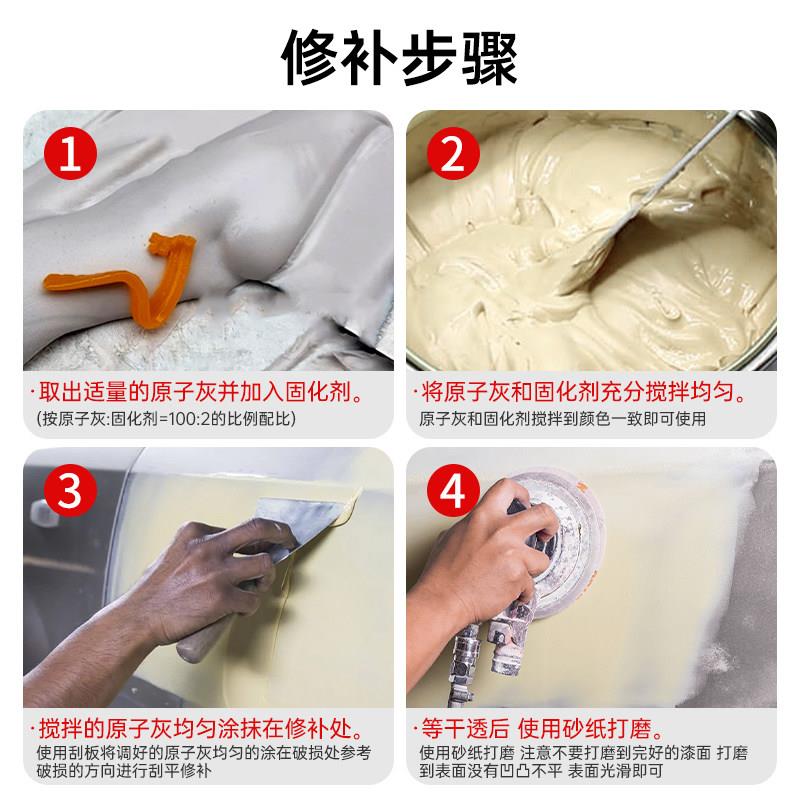 修补步骤

1

·取出适量的原子灰并加入固化剂。
(按原子灰:固化剂=100:2的比例配比)

2

·将原子灰和固化剂充分搅拌均匀。
原子灰和固化剂搅拌到颜色一致即可使用

3

·搅拌的原子灰均匀涂抹在修补处。
使用刮板将调好的原子灰均匀的涂在破损处参考破损的方向进行刮平修补

4

·等干透后 使用砂纸打磨。
使用砂纸打磨 注意不要打磨到完好的漆面 打磨到表面没有凹凸不平 表面光滑即可