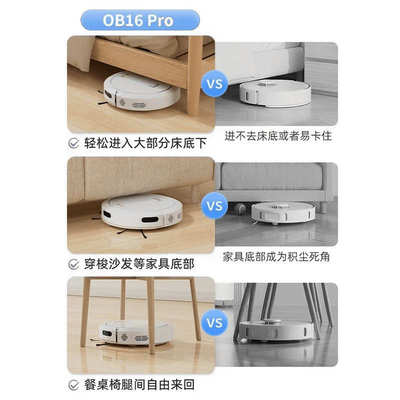 OB16 Pro

VS

轻松进入大部分床底下

进不去床底或者易卡住

VS

穿梭沙发等家具底部

家具底部成为积尘死角

VS

餐桌椅腿间自由来回