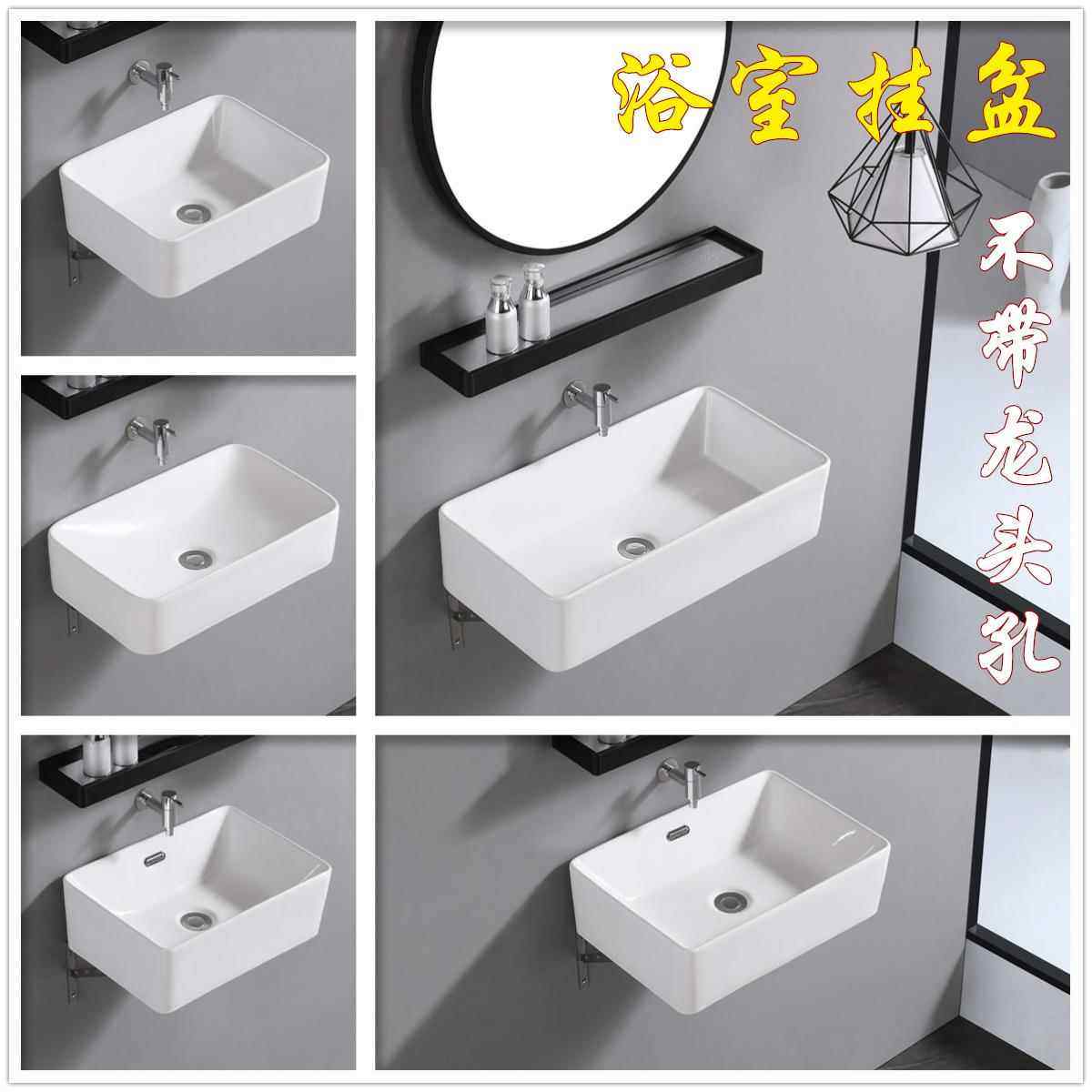 浴室挂盆

不带龙头孔