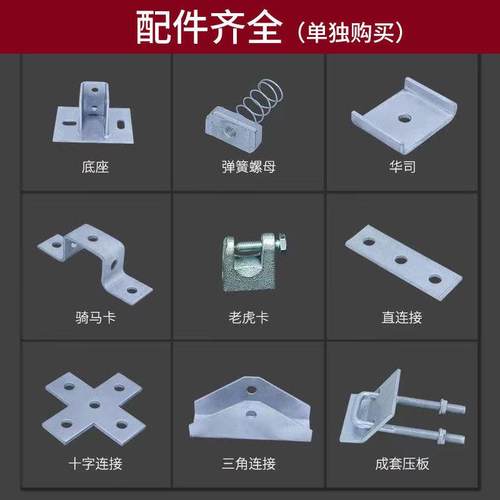 配件齐全（单独购买）

底座

弹簧螺母

华司

骑马卡

老虎卡

直连接

十字连接

三角连接

成套压板