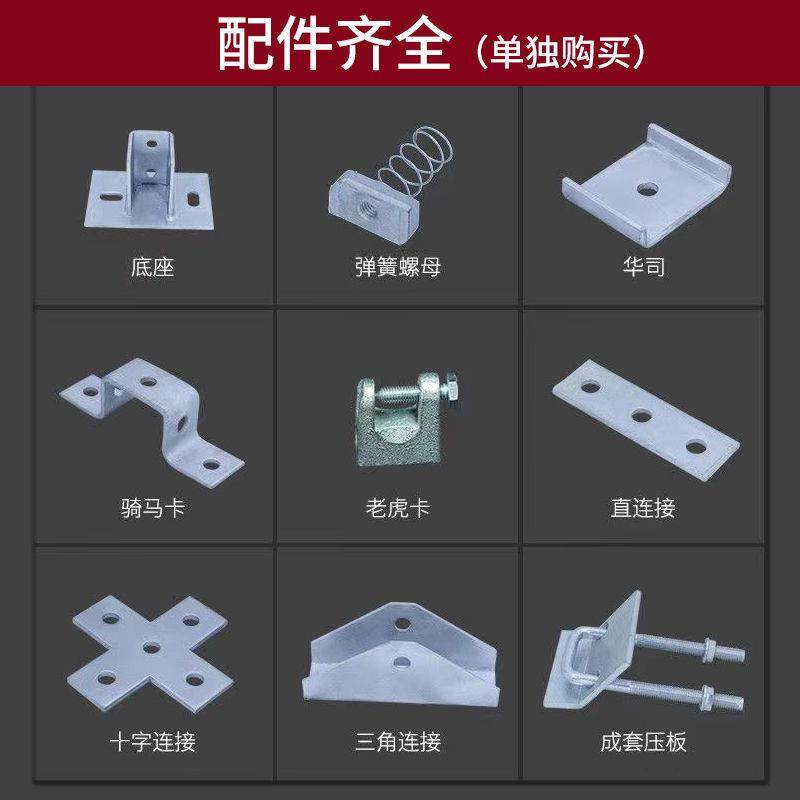 配件齐全（单独购买）

底座

弹簧螺母

华司

骑马卡

老虎卡

直连接

十字连接

三角连接

成套压板