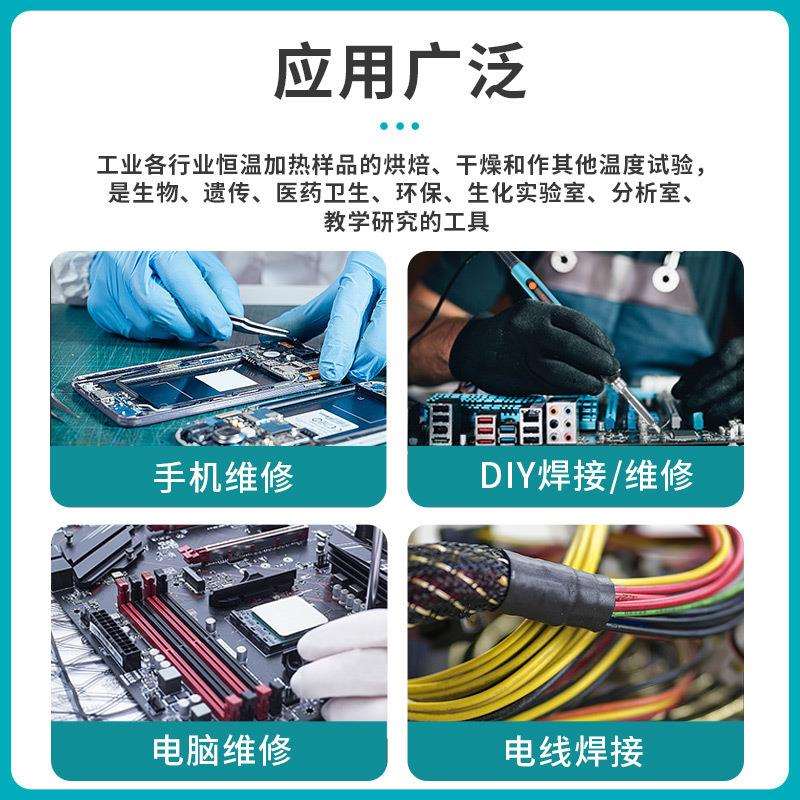 应用广泛

工业各行业恒温加热样品的烘焙、干燥和作其他温度试验，是生物、遗传、医药卫生、环保、生化实验室、分析室、教学研究的工具

手机维修

DIY焊接/维修

电脑维修

电线焊接