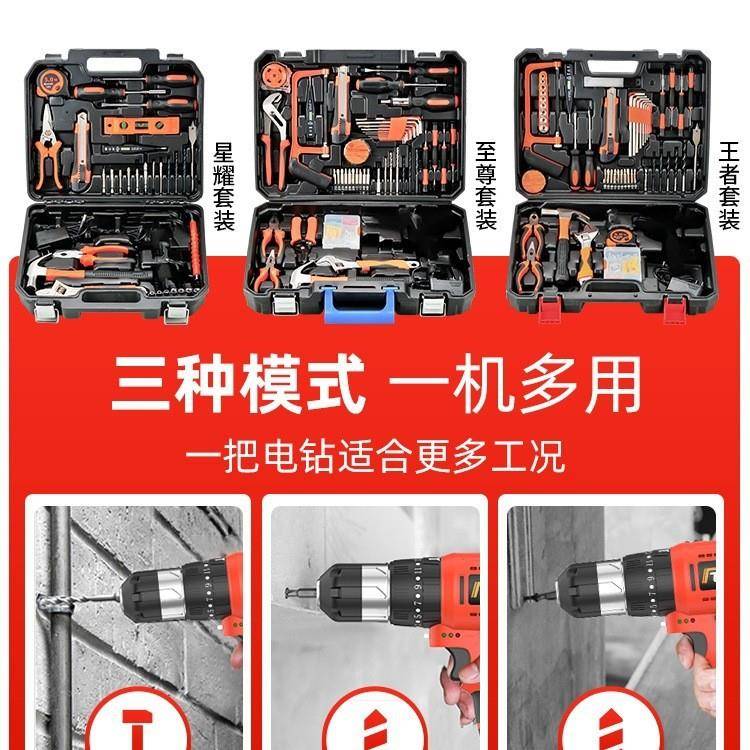 星耀套装

至尊套装

王者套装

三种模式 一机多用

一把电钻适合更多工况