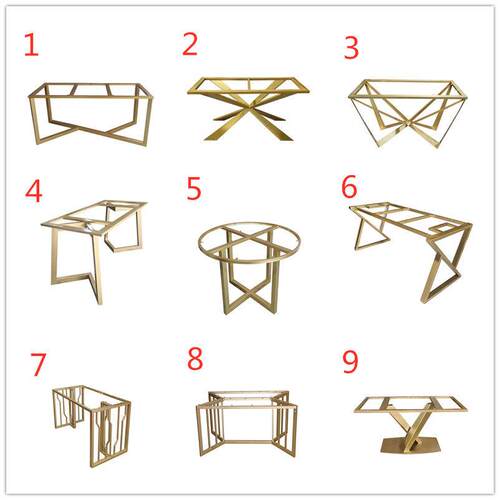 1

2

3

4

5

6

7

8

9