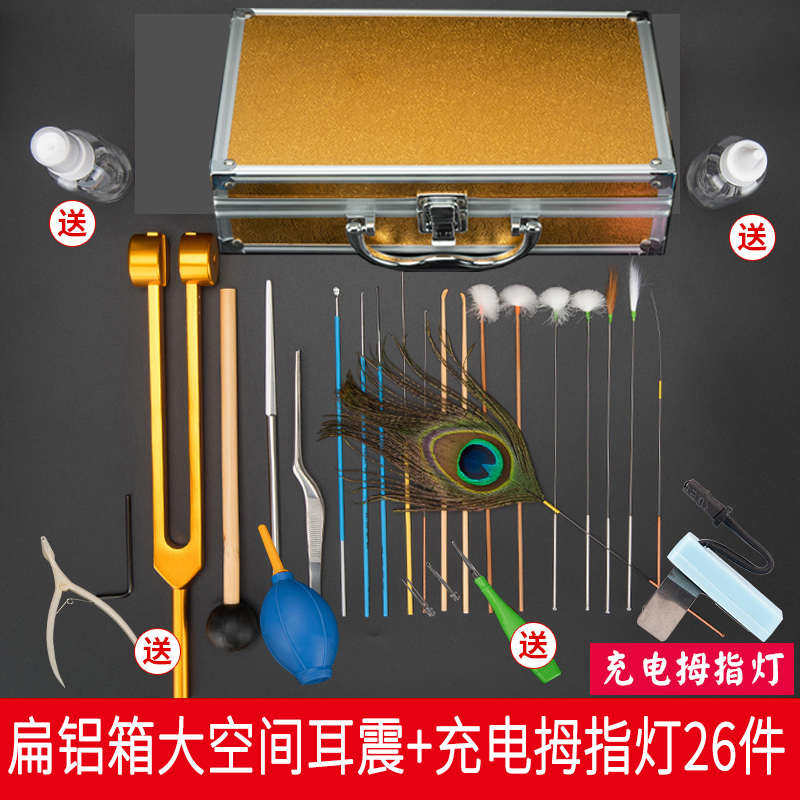 送

送

送

送

充电拇指灯

扁铝箱大空间耳震+充电拇指灯26件