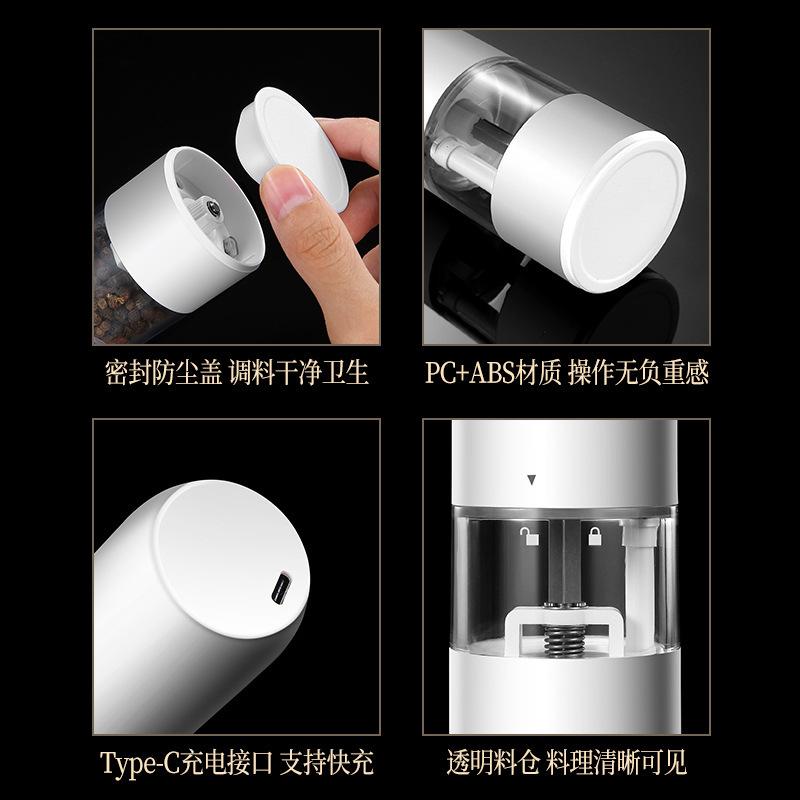 密封防尘盖 调料干净卫生

PC+ABS材质 操作无负重感

Type-C充电接口 支持快充

透明料仓 料理清晰可见