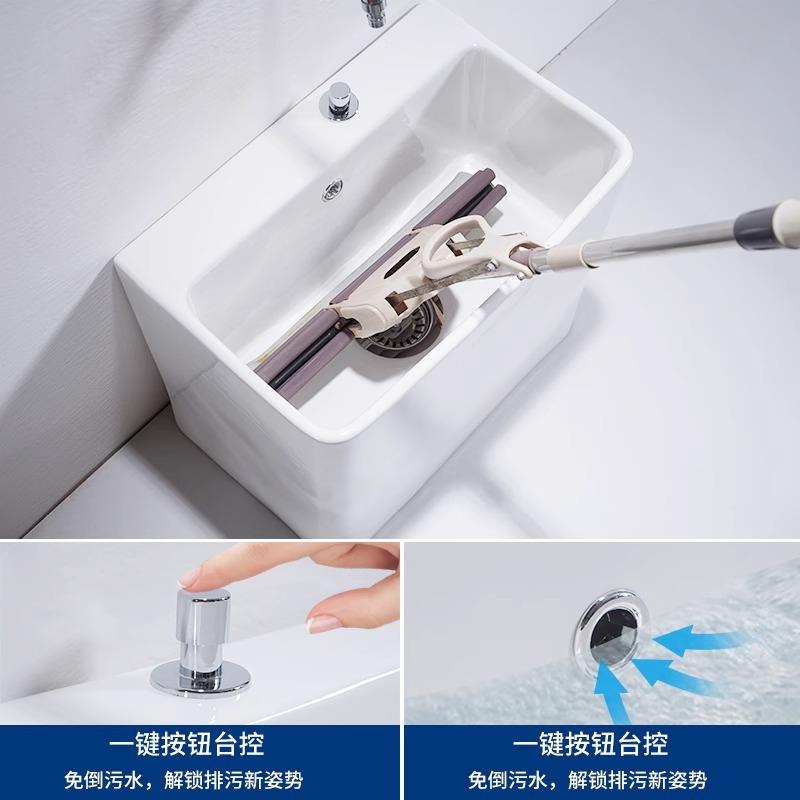 一键按钮台控
免倒污水，解锁排污新姿势

一键按钮台控
免倒污水，解锁排污新姿势