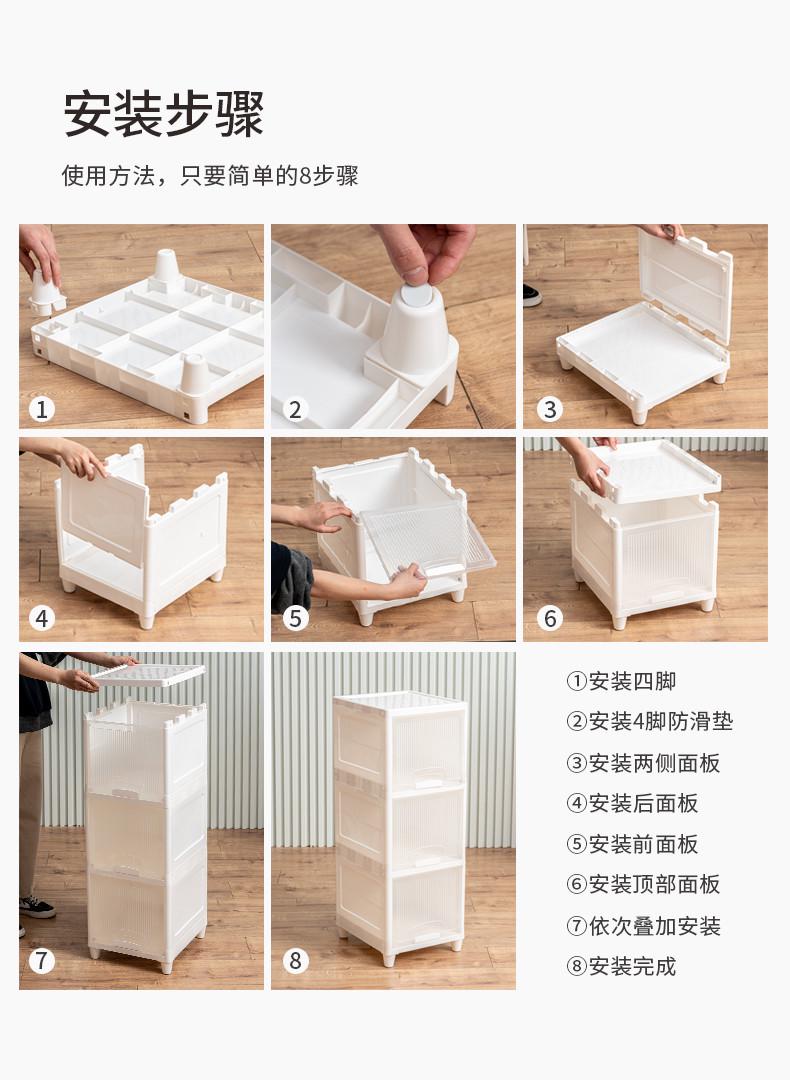 安装步骤

使用方法，只要简单的8步骤

1

2

3

4

5

6

7

8

①安装四脚

②安装4脚防滑垫

③安装两侧面板

④安装后面板

⑤安装前面板

⑥安装顶部面板

⑦依次叠加安装

⑧安装完成