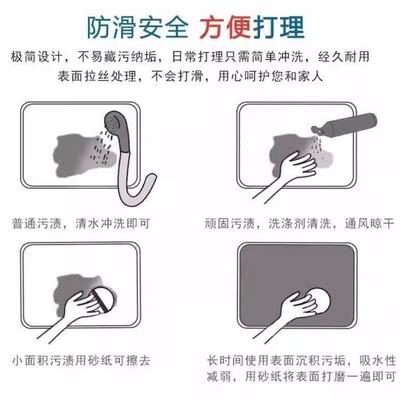 防滑安全 方便打理

极简设计，不易藏污纳垢，日常打理只需简单冲洗，经久耐用
表面拉丝处理，不会打滑，用心呵护您和家人

普通污渍，清水冲洗即可

顽固污渍，洗涤剂清洗，通风晾干

小面积污渍用砂纸可擦去

长时间使用表面沉积污垢，吸水性减弱，用砂纸将表面打磨一遍即可