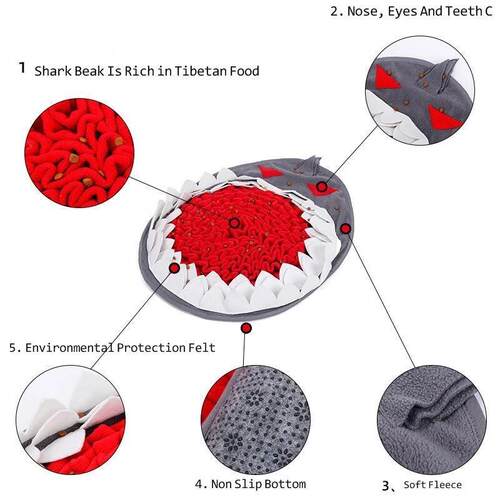 2. Nose, Eyes And Teeth C

1 Shark Beak Is Rich in Tibetan Food

5. Environmental Protection Felt

4. Non Slip Bottom

3、Soft Fleece